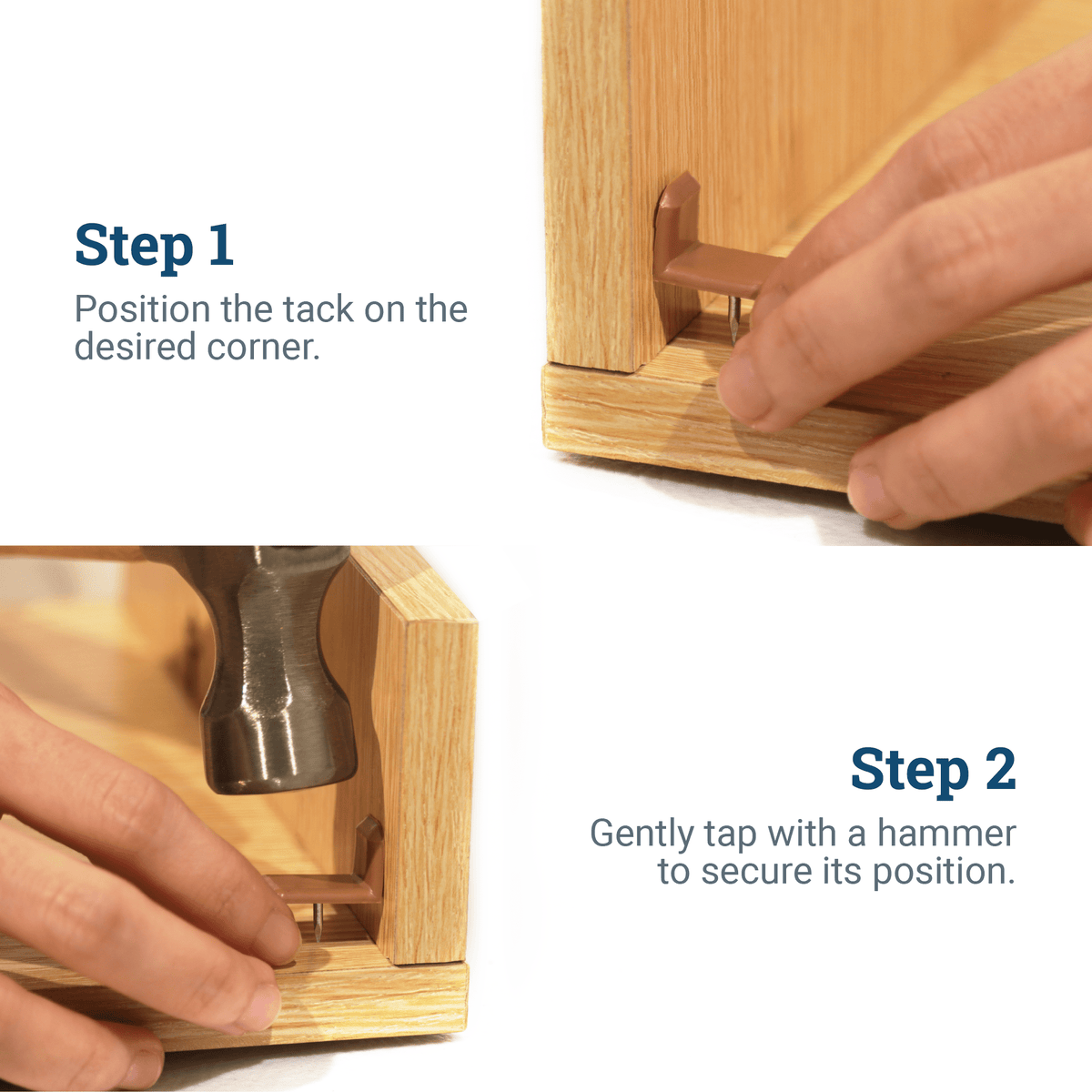 Step 1
Position the tack on the desired corner.

Step 2
Gently tap with a hammer to secure its position.