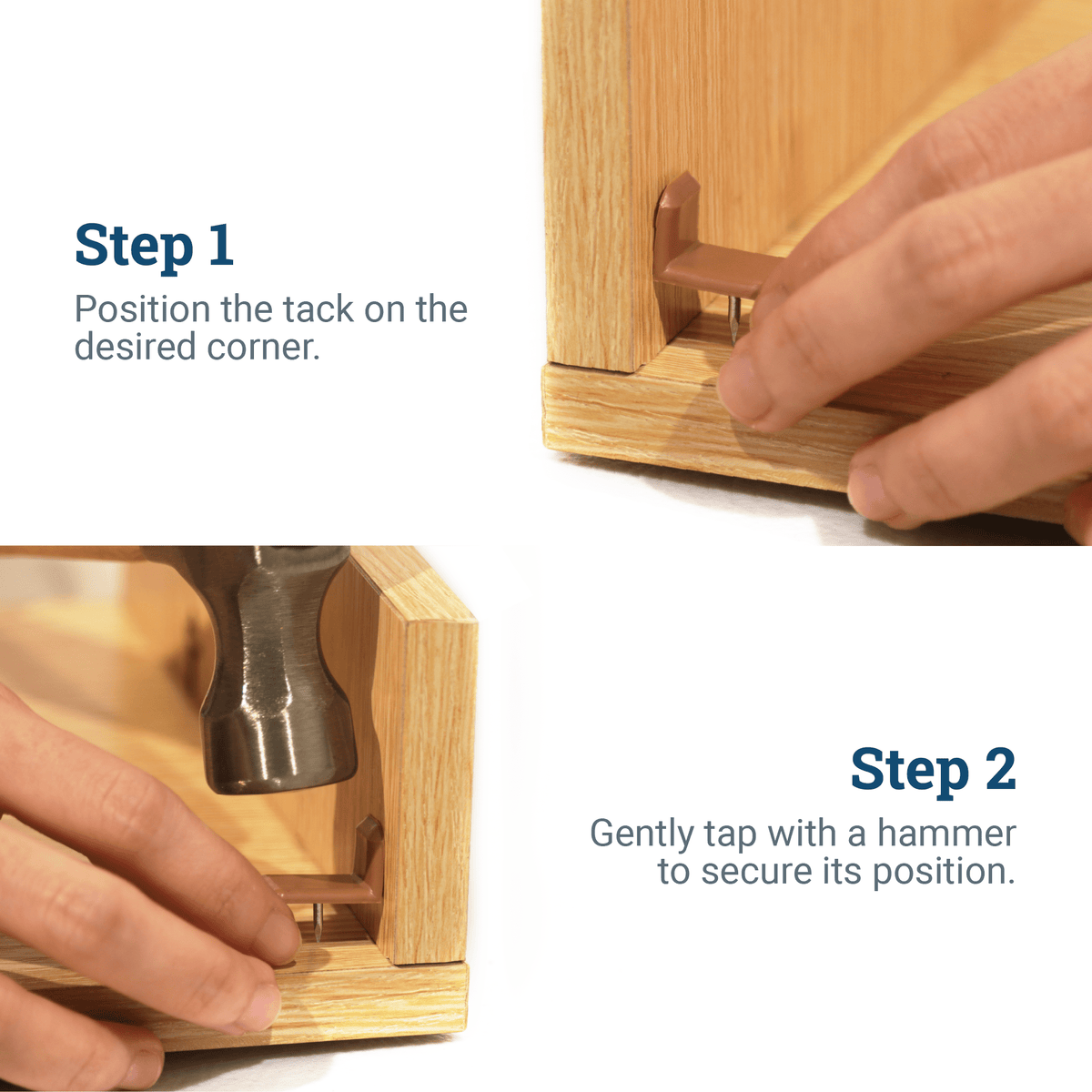 Step 1

Position the tack on the desired corner.

Step 2

Gently tap with a hammer to secure its position.