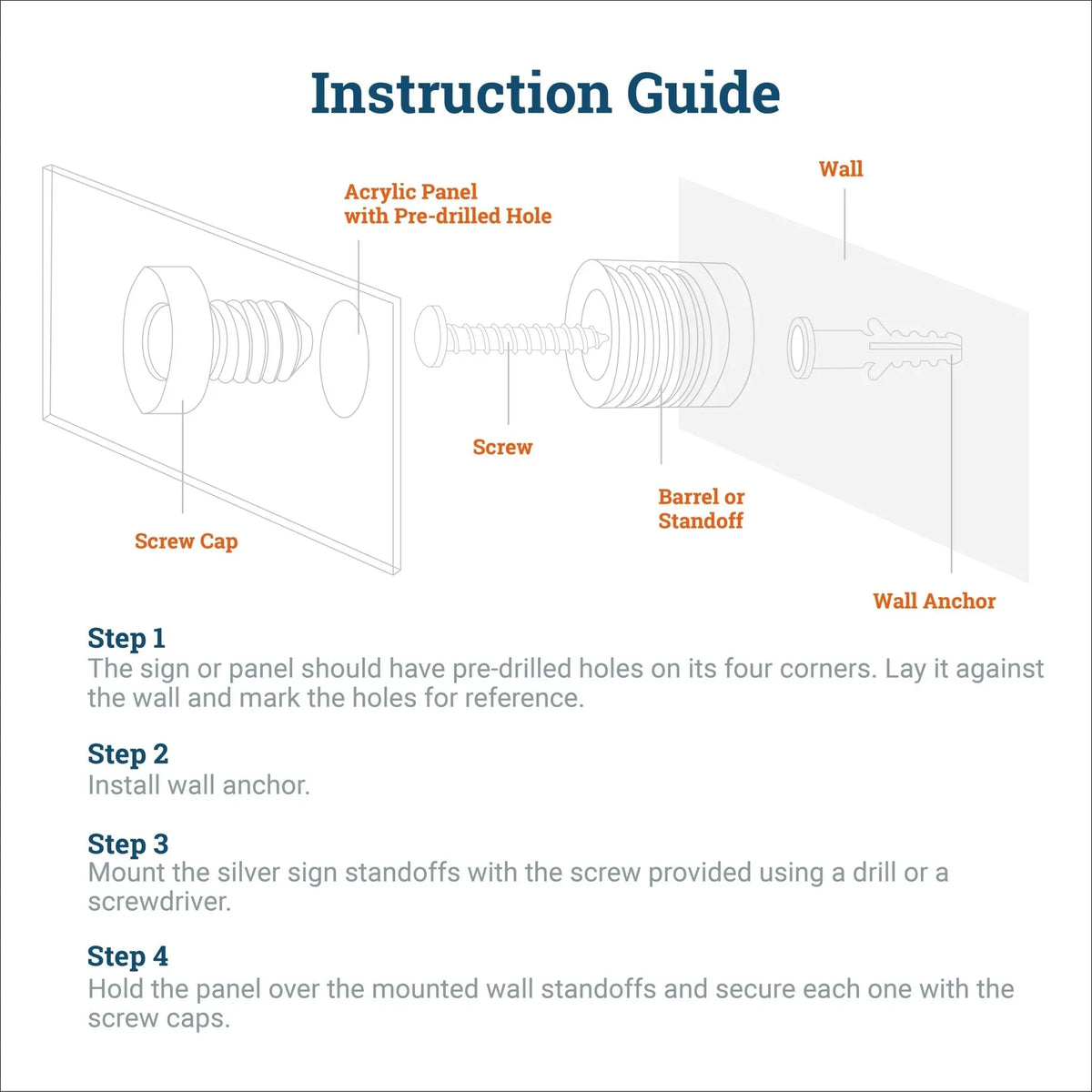 Instruction Guide

Acrylic Panel
with Pre-drilled Hole

Wall

Screw

Barrel or
Standoff

Screw Cap

Wall Anchor

Step 1
The sign or panel should have pre-drilled holes on its four corners. Lay it against the wall and mark the holes for reference.

Step 2
Install wall anchor.

Step 3
Mount the silver sign standoffs with the screw provided using a drill or a screwdriver.

Step 4
Hold the panel over the mounted wall standoffs and secure each one with the screw caps.