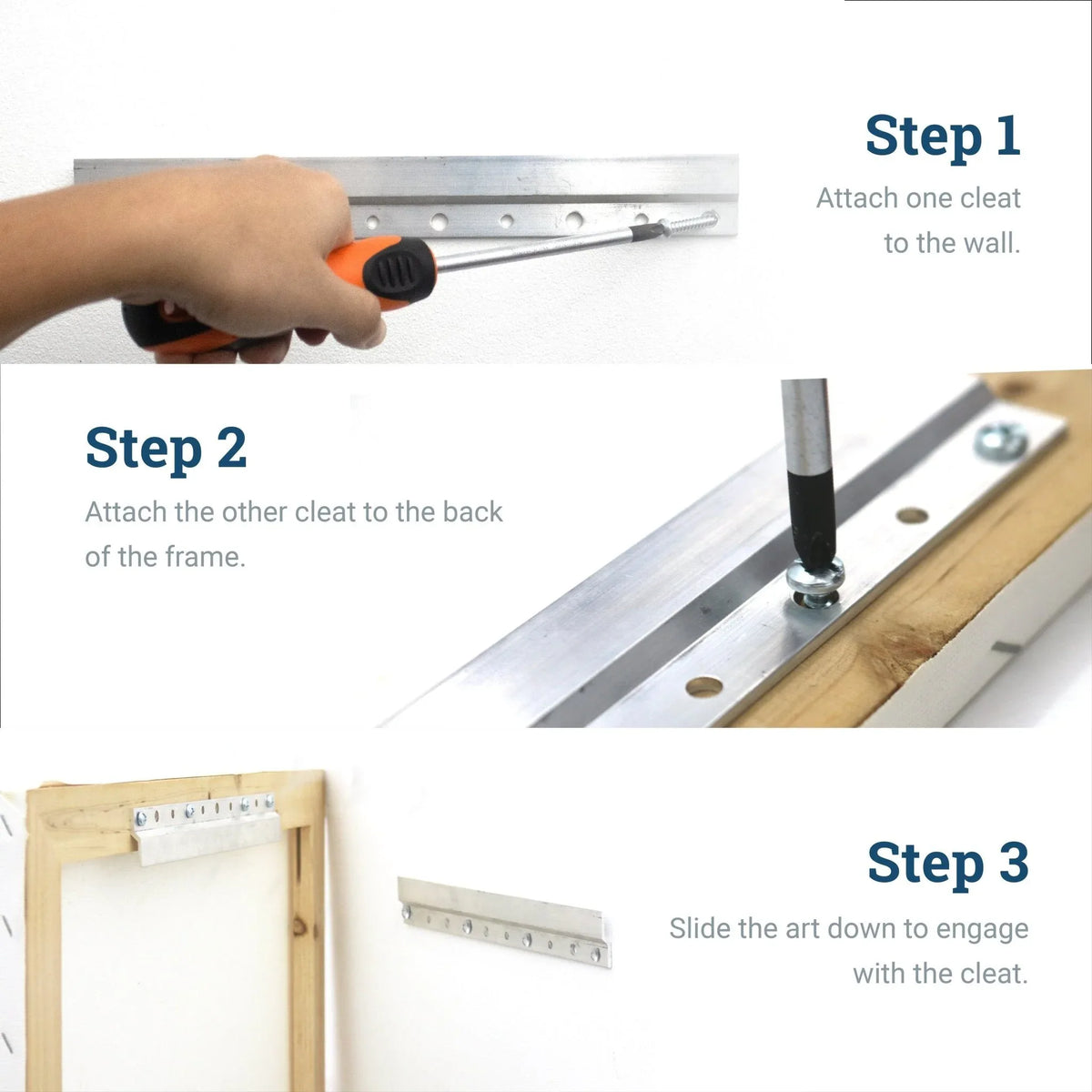 Step 1

Attach one cleat to the wall.

Step 2

Attach the other cleat to the back of the frame.

Step 3

Slide the art down to engage with the cleat.