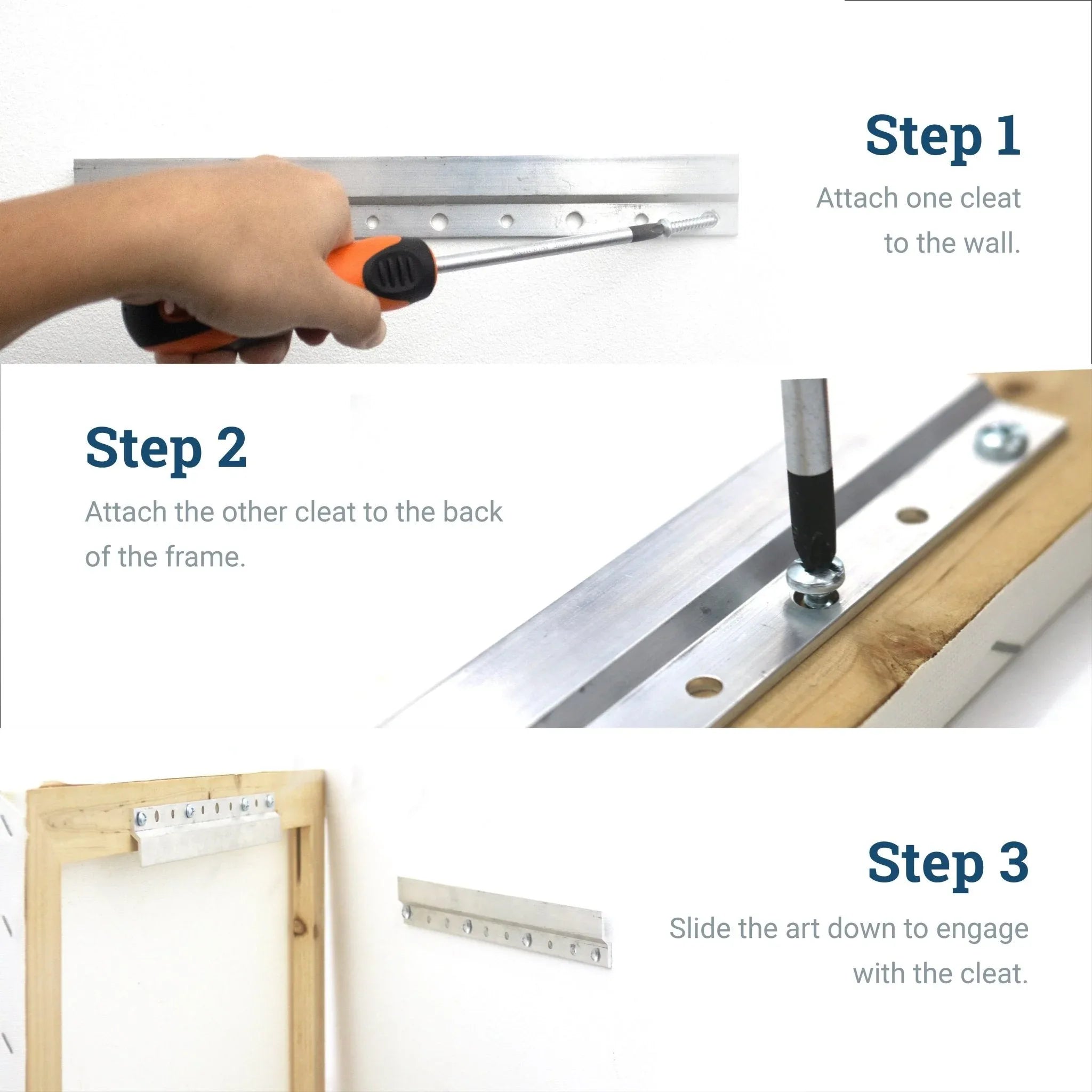 Step 1

Attach one cleat to the wall.

Step 2

Attach the other cleat to the back of the frame.

Step 3

Slide the art down to engage with the cleat.