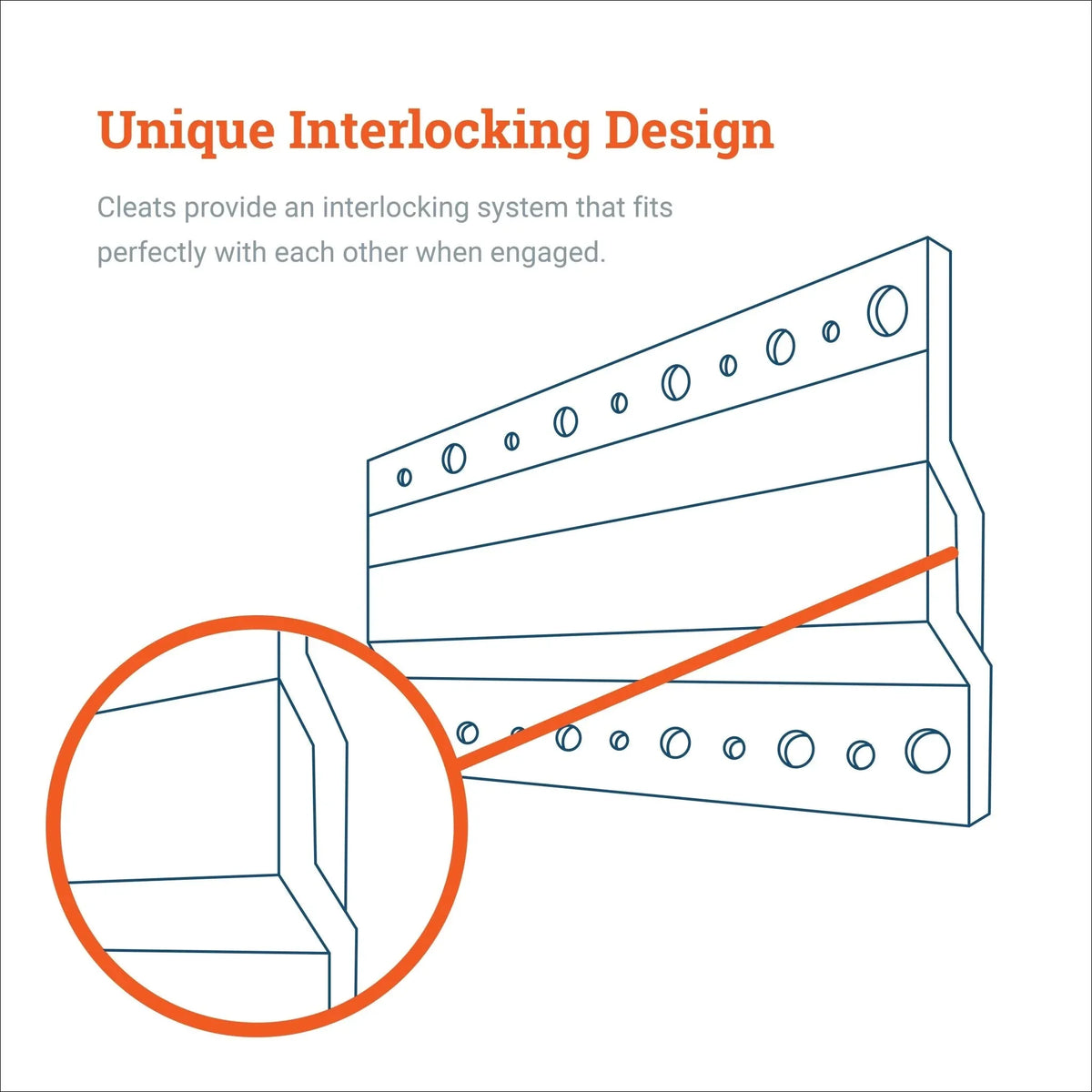 Unique Interlocking Design

Cleats provide an interlocking system that fits perfectly with each other when engaged.