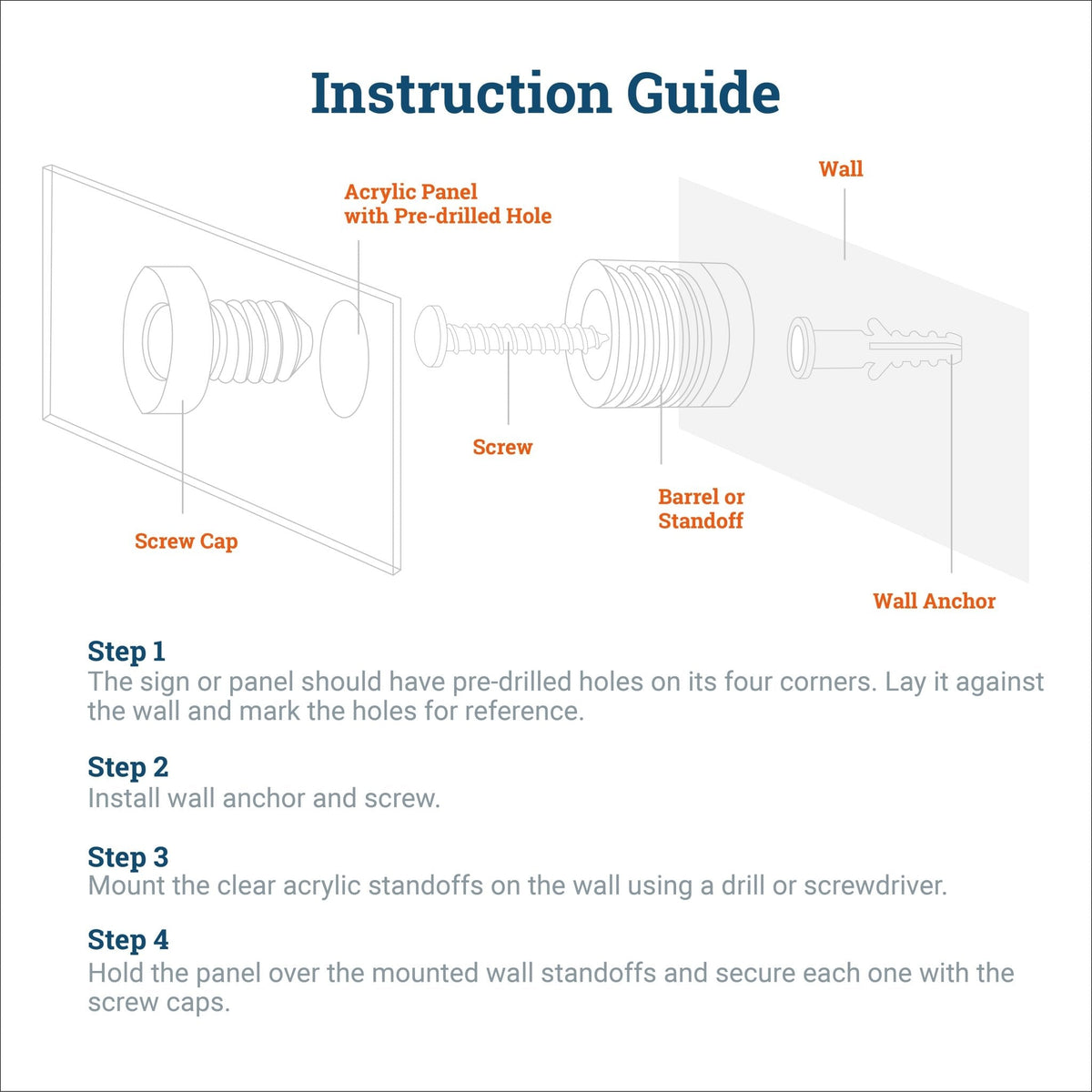 Instruction Guide

Acrylic Panel with Pre-drilled Hole

Wall

Screw

Barrel or Standoff

Screw Cap

Wall Anchor

Step 1
The sign or panel should have pre-drilled holes on its four corners. Lay it against the wall and mark the holes for reference.

Step 2
Install wall anchor and screw.

Step 3
Mount the clear acrylic standoffs on the wall using a drill or screwdriver.

Step 4
Hold the panel over the mounted wall standoffs and secure each one with the screw caps.