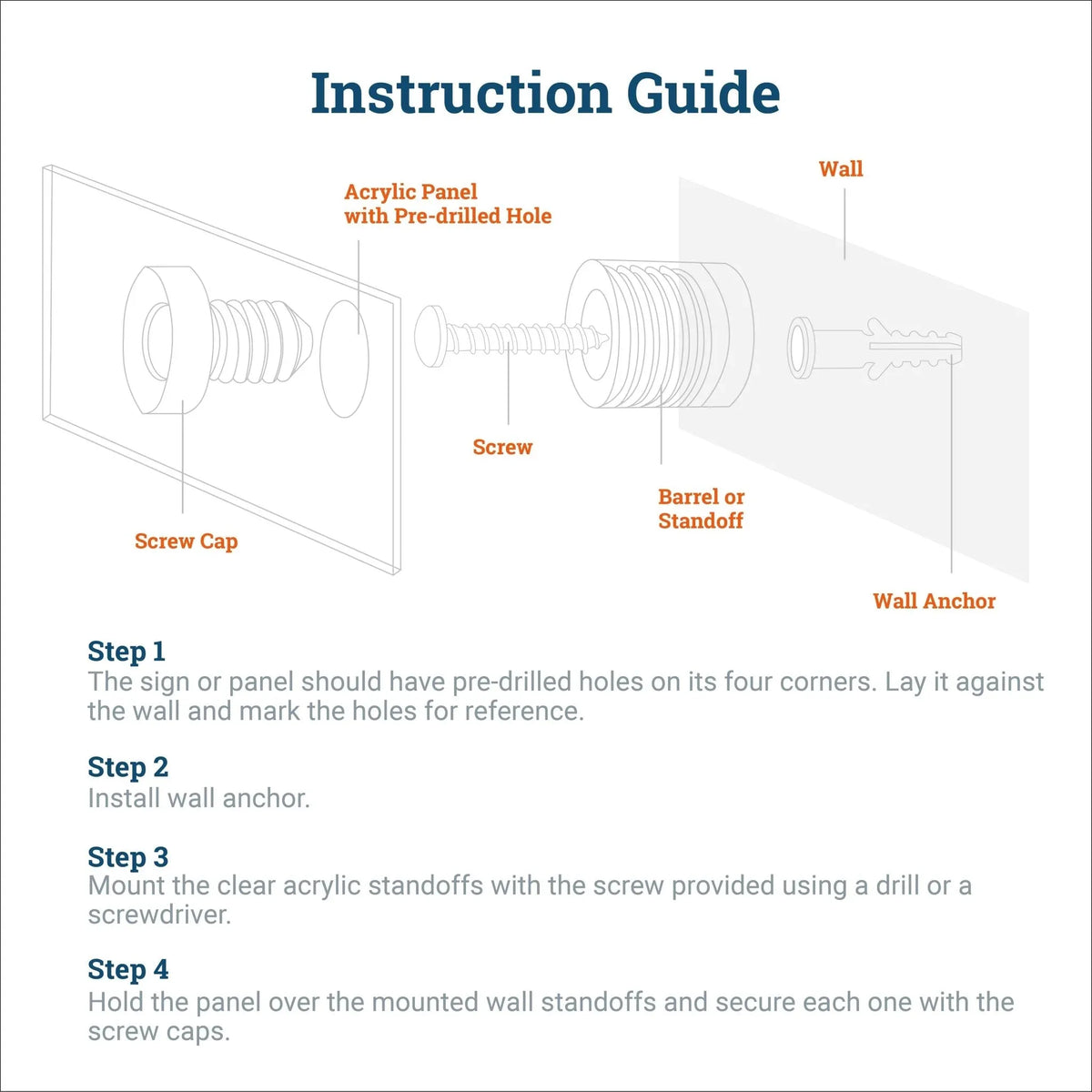 Instruction Guide

Acrylic Panel with Pre-drilled Hole

Wall

Screw

Barrel or Standoff

Screw Cap

Wall Anchor

Step 1
The sign or panel should have pre-drilled holes on its four corners. Lay it against the wall and mark the holes for reference.

Step 2
Install wall anchor.

Step 3
Mount the clear acrylic standoffs with the screw provided using a drill or a screwdriver.

Step 4
Hold the panel over the mounted wall standoffs and secure each one with the screw caps.