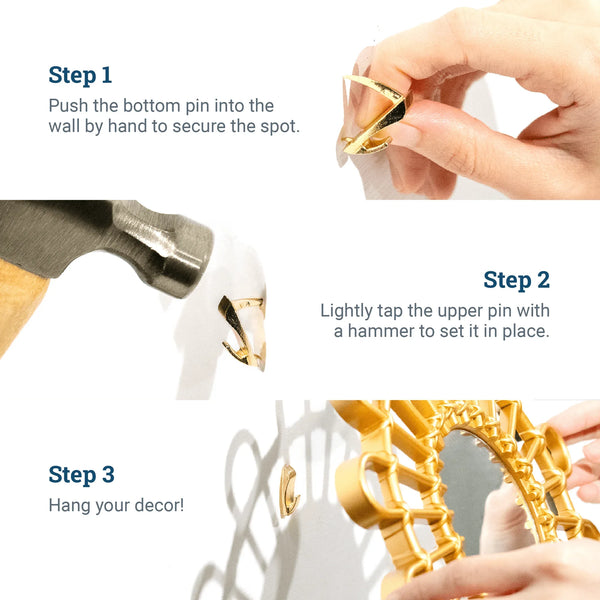 Step 1
Push the bottom pin into the wall by hand to secure the spot.

Step 2
Lightly tap the upper pin with a hammer to set it in place.

Step 3
Hang your decor!