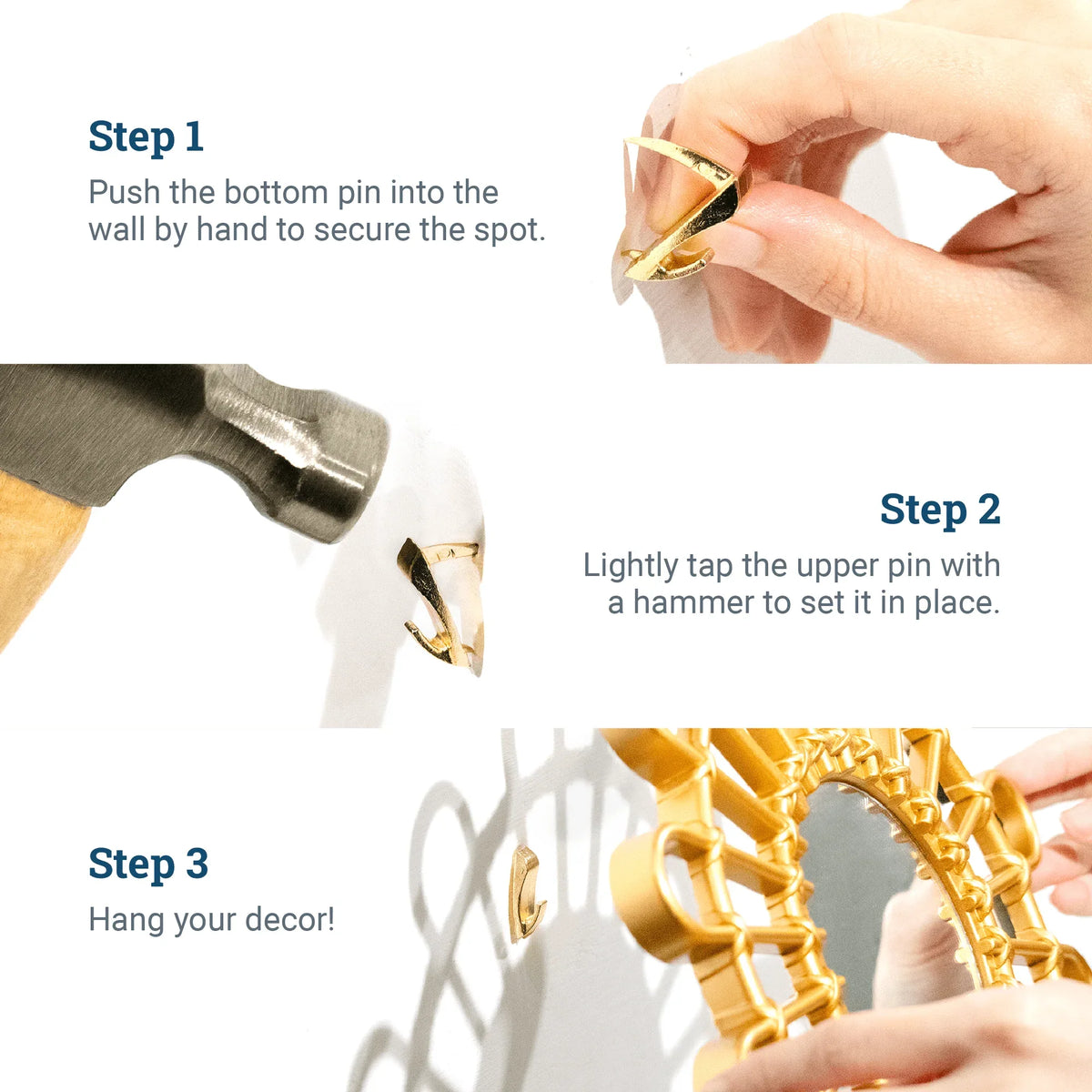 Step 1
Push the bottom pin into the wall by hand to secure the spot.

Step 2
Lightly tap the upper pin with a hammer to set it in place.

Step 3
Hang your decor!