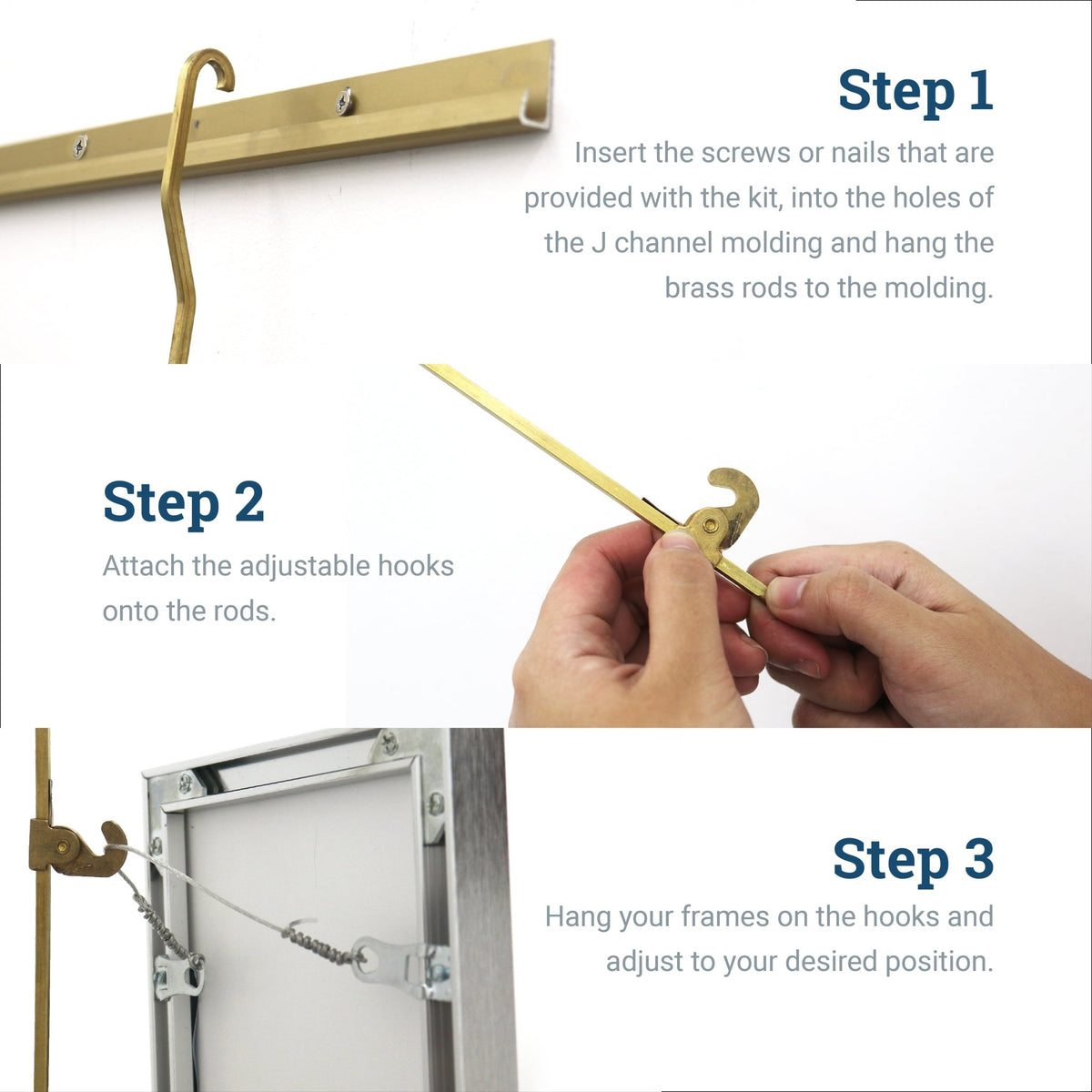 Step 1

Insert the screws or nails that are provided with the kit, into the holes of the J channel molding and hang the brass rods to the molding.

Step 2

Attach the adjustable hooks onto the rods.

Step 3

Hang your frames on the hooks and adjust to your desired position.