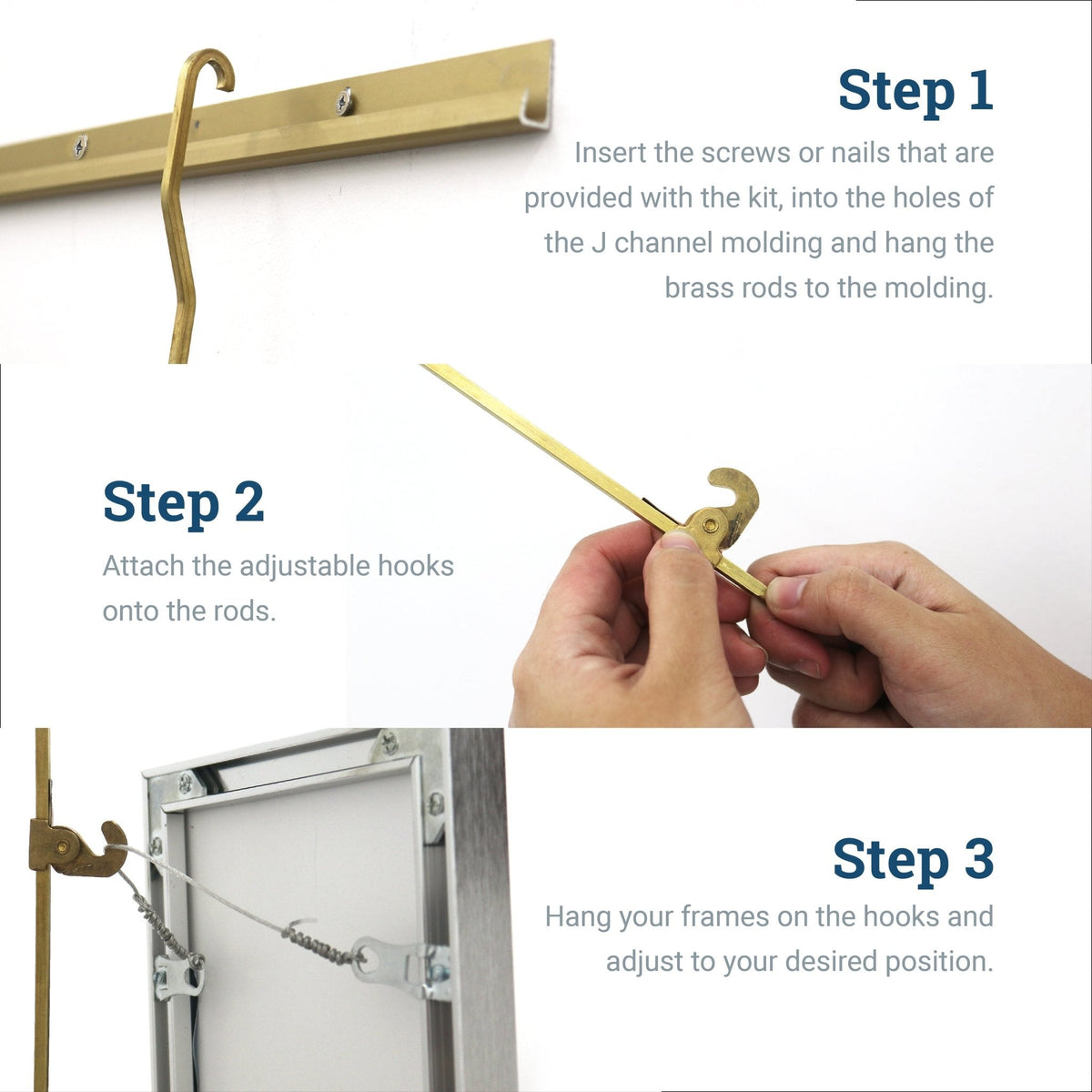 Step 1

Insert the screws or nails that are provided with the kit, into the holes of the J channel molding and hang the brass rods to the molding.

Step 2

Attach the adjustable hooks onto the rods.

Step 3

Hang your frames on the hooks and adjust to your desired position.