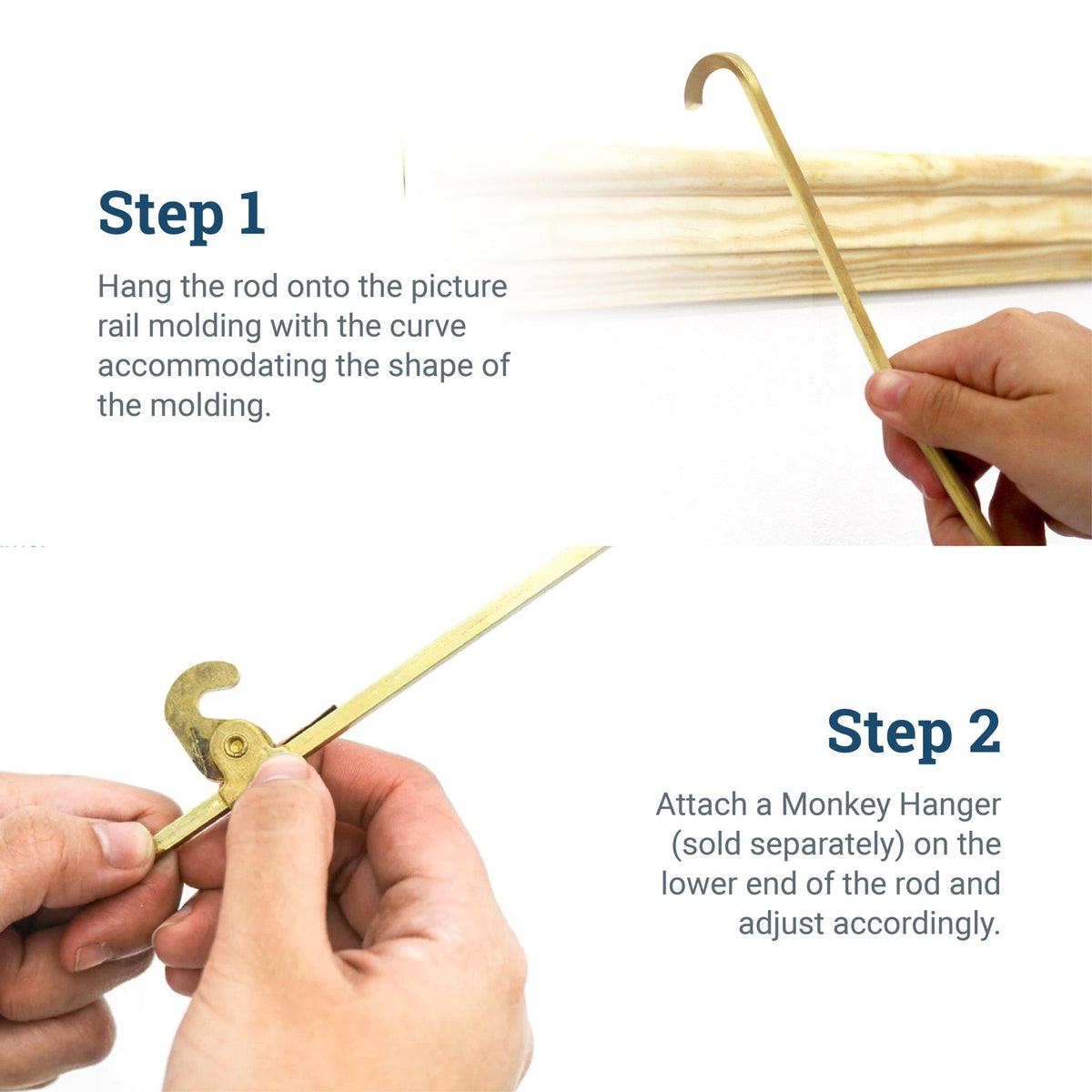 Step 1

Hang the rod onto the picture rail molding with the curve accommodating the shape of the molding.

Step 2

Attach a Monkey Hanger (sold separately) on the lower end of the rod and adjust accordingly.