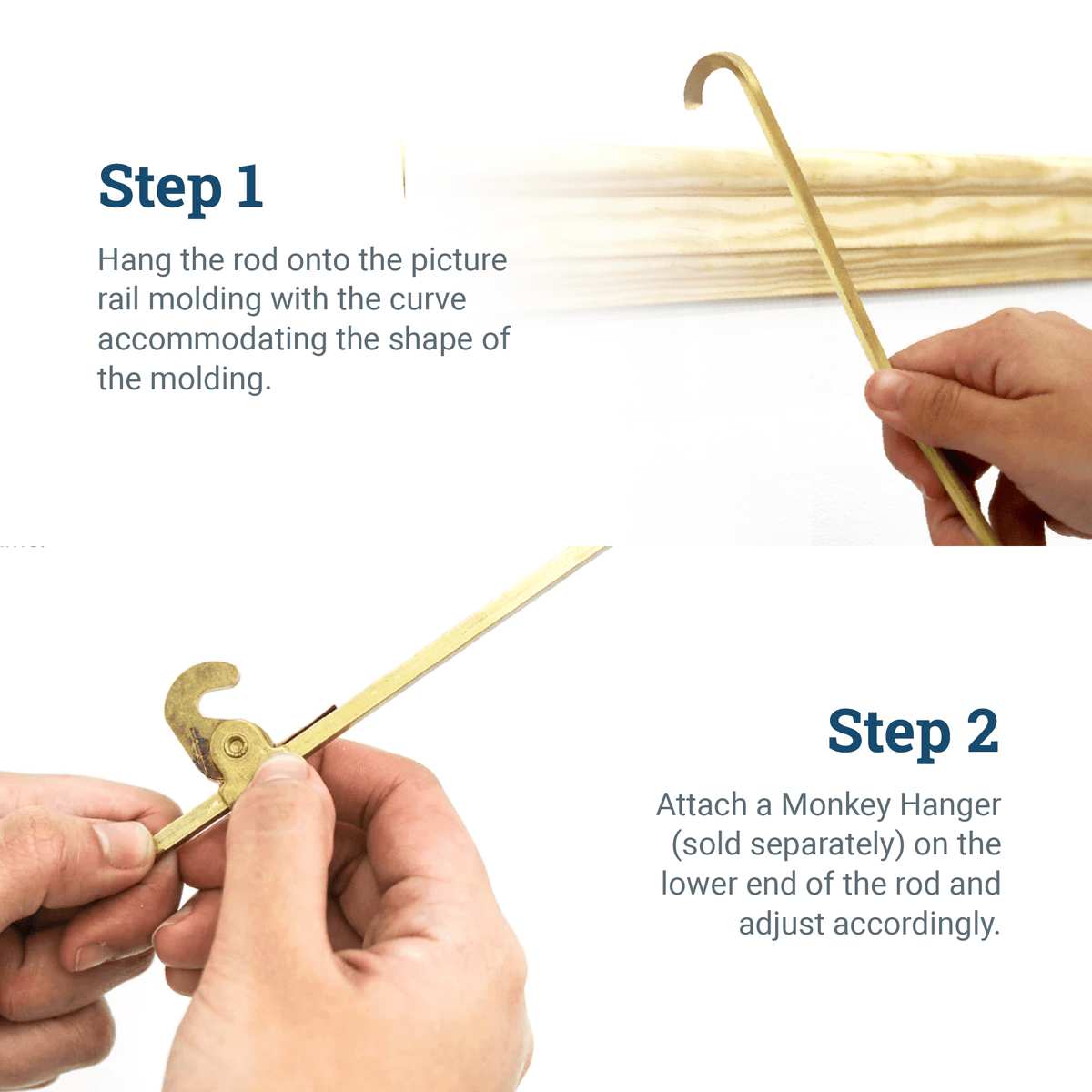 Step 1

Hang the rod onto the picture rail molding with the curve accommodating the shape of the molding.

Step 2

Attach a Monkey Hanger (sold separately) on the lower end of the rod and adjust accordingly.