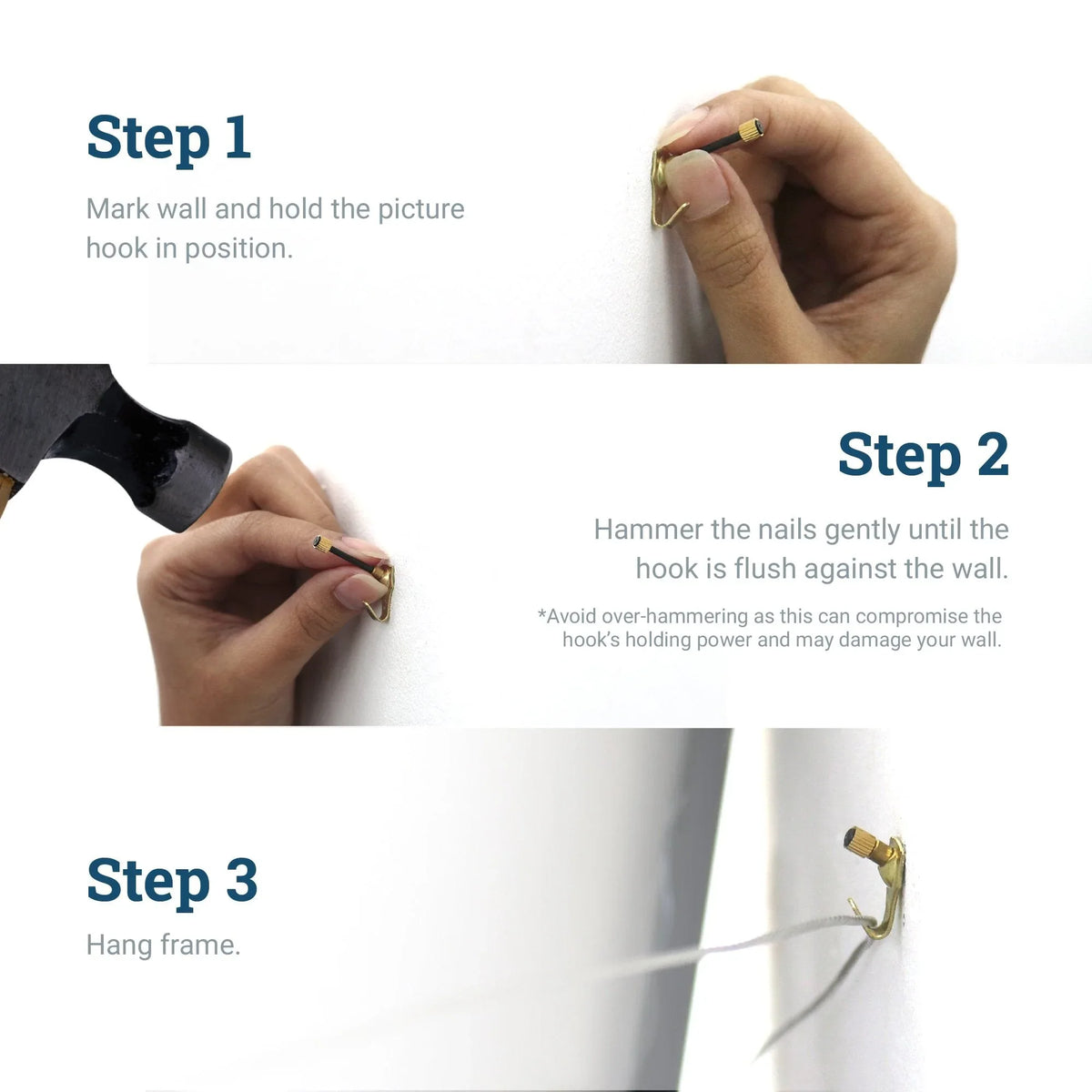 Step 1

Mark wall and hold the picture hook in position.

Step 2

Hammer the nails gently until the hook is flush against the wall.

*Avoid over-hammering as this can compromise the hook's holding power and may damage your wall.

Step 3

Hang frame.