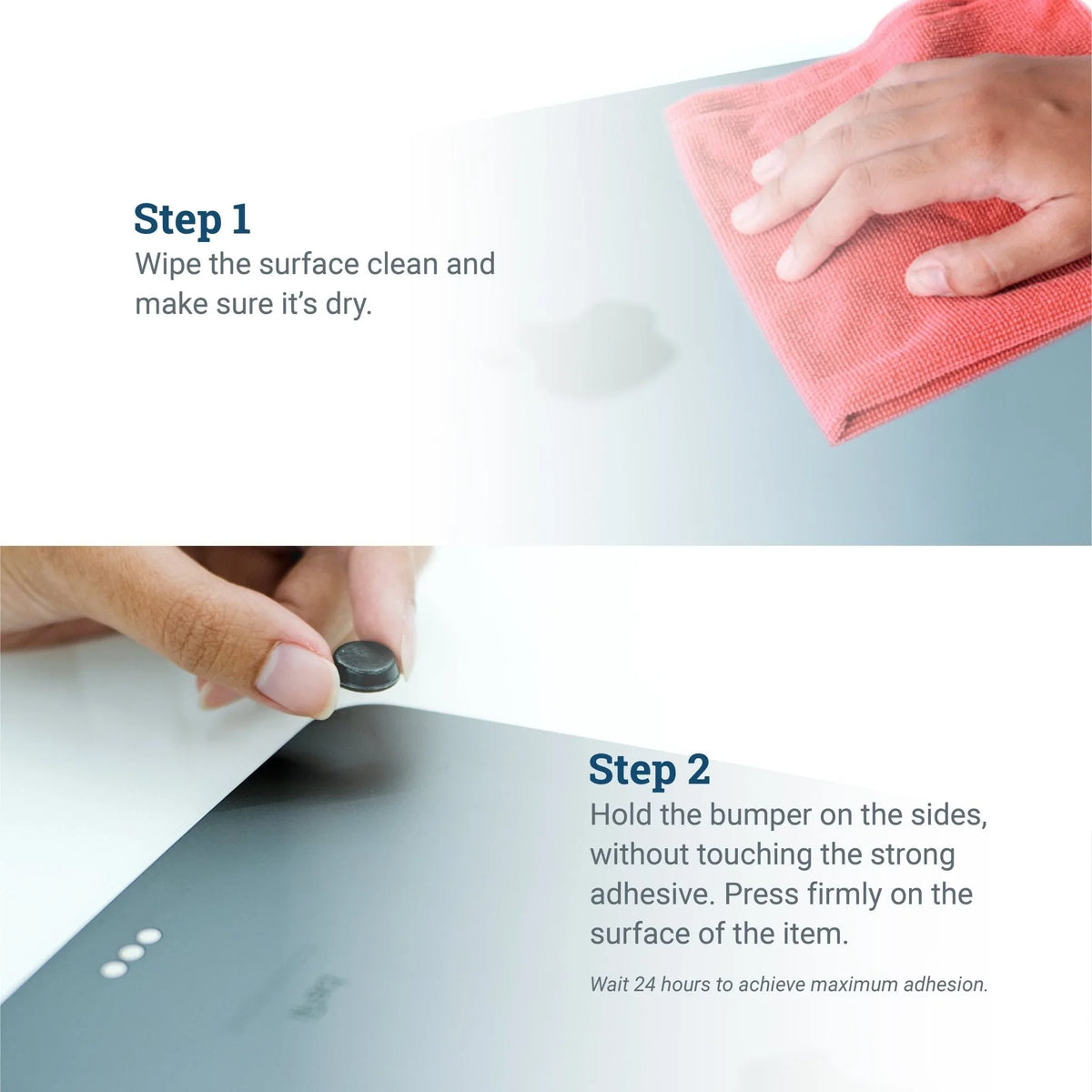 Step 1
Wipe the surface clean and make sure it's dry.

Step 2
Hold the bumper on the sides, without touching the strong adhesive. Press firmly on the surface of the item.

Wait 24 hours to achieve maximum adhesion.