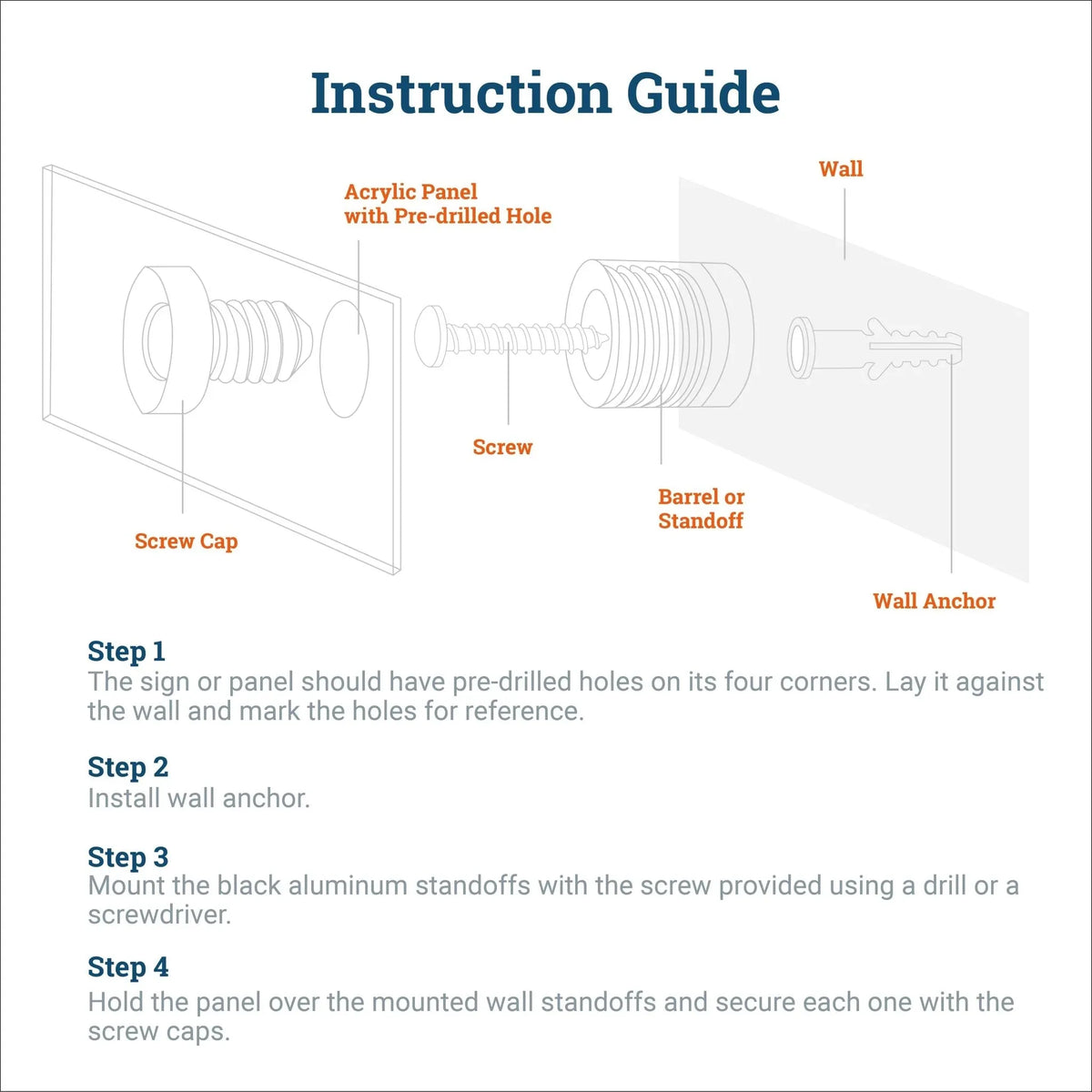 Instruction Guide

Acrylic Panel with Pre-drilled Hole

Wall

Screw

Barrel or Standoff

Screw Cap

Wall Anchor

Step 1
The sign or panel should have pre-drilled holes on its four corners. Lay it against the wall and mark the holes for reference.

Step 2
Install wall anchor.

Step 3
Mount the black aluminum standoffs with the screw provided using a drill or a screwdriver.

Step 4
Hold the panel over the mounted wall standoffs and secure each one with the screw caps.