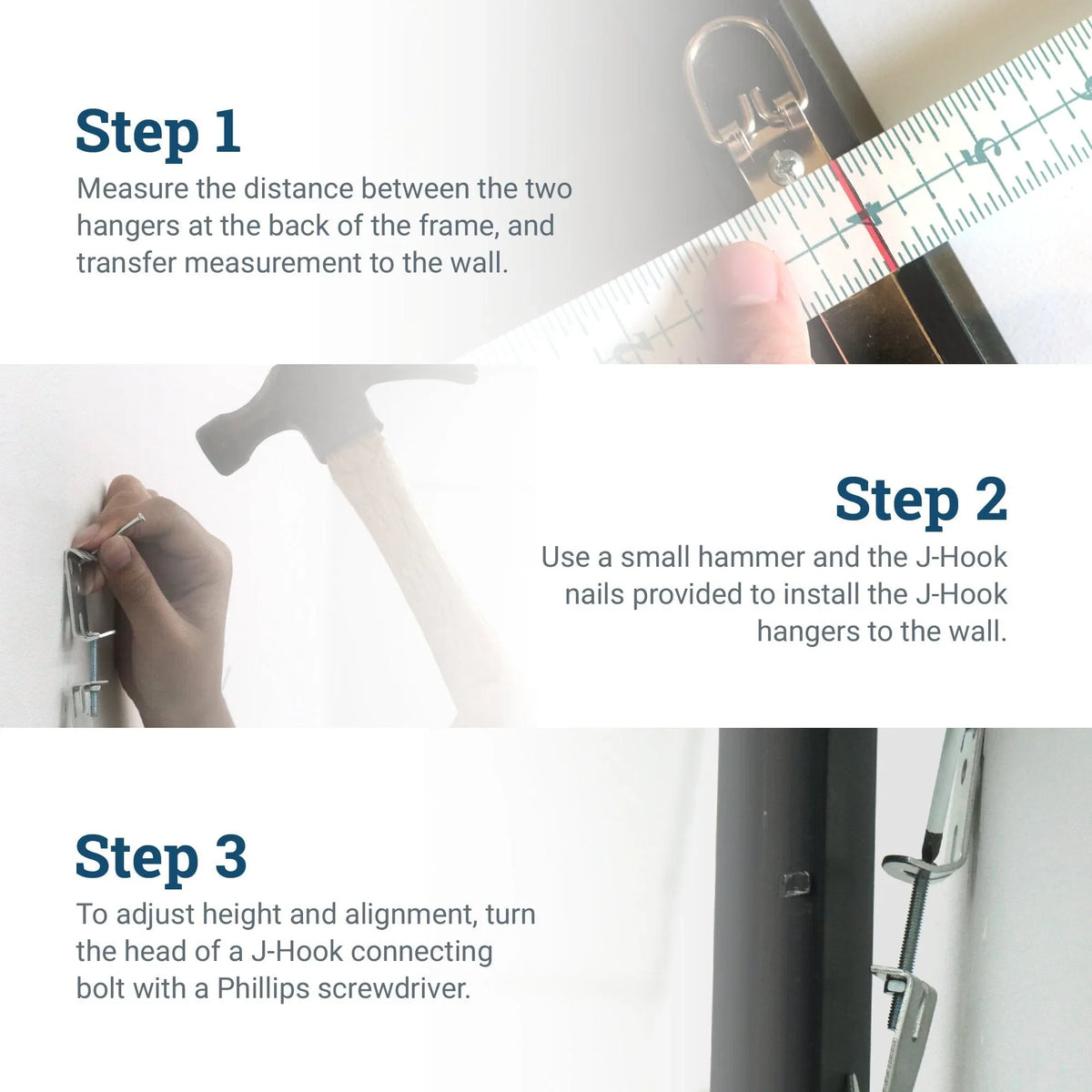 Step 1

Measure the distance between the two hangers at the back of the frame, and transfer measurement to the wall.

Step 2

Use a small hammer and the J-Hook nails provided to install the J-Hook hangers to the wall.

Step 3

To adjust height and alignment, turn the head of a J-Hook connecting bolt with a Phillips screwdriver.