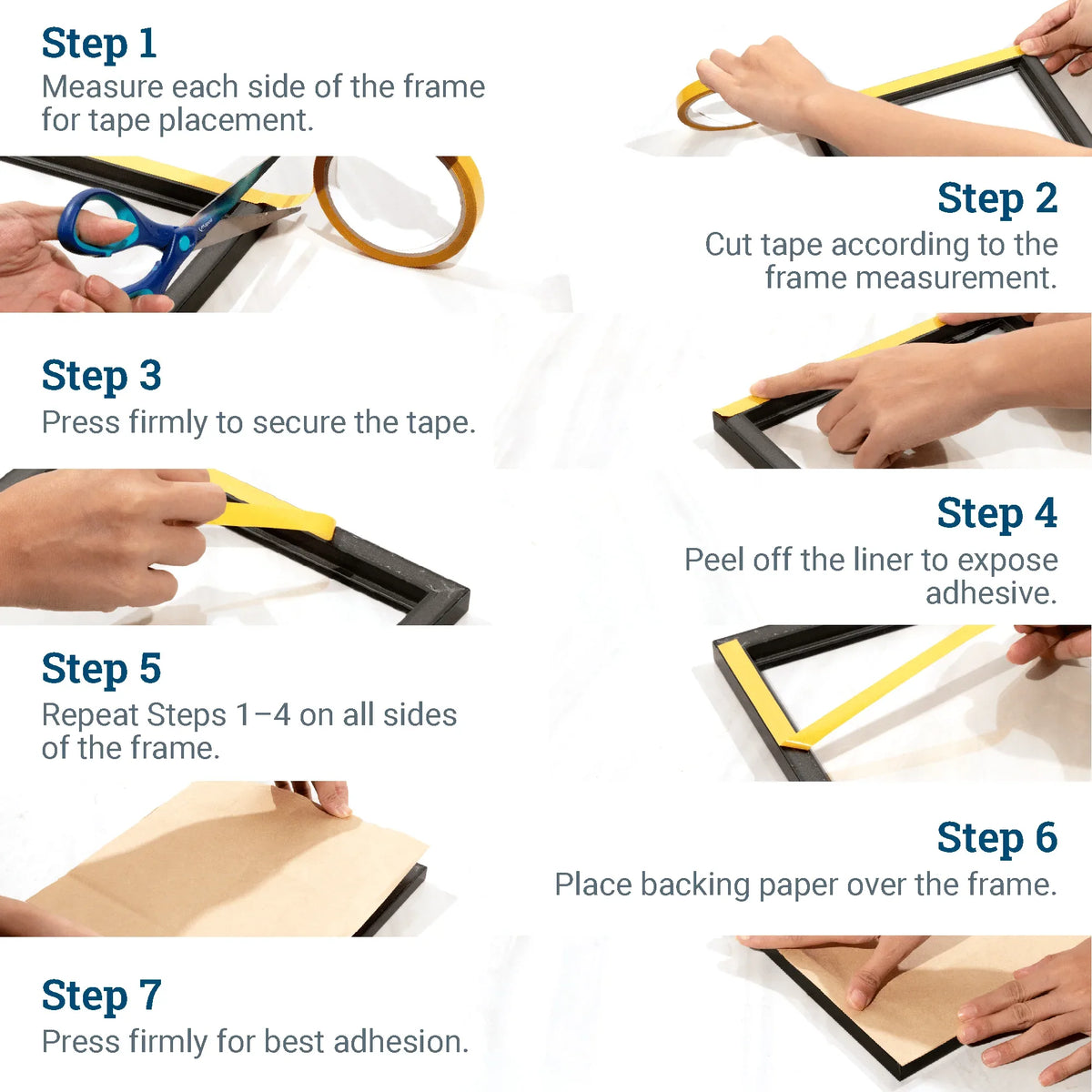 Step 1
Measure each side of the frame for tape placement.

Step 2
Cut tape according to the frame measurement.

Step 3
Press firmly to secure the tape.

Step 4
Peel off the liner to expose adhesive.

Step 5
Repeat Steps 1–4 on all sides of the frame.

Step 6
Place backing paper over the frame.

Step 7
Press firmly for best adhesion.