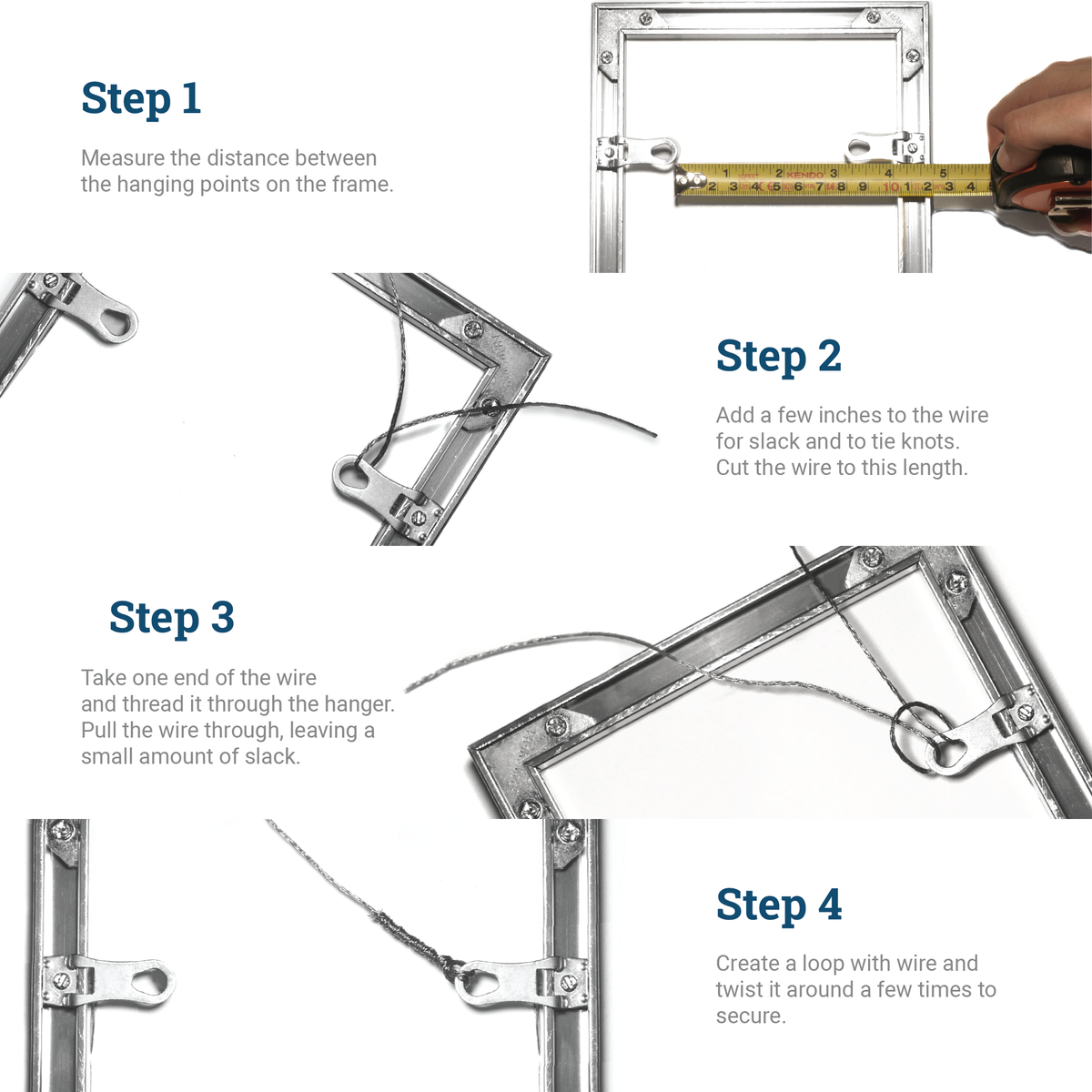 Step 1

Measure the distance between the hanging points on the frame.

1 2 KENDO 3 4 5
2 3 4 5 6 7 8 9 10 1 2 3 4

Step 2

Add a few inches to the wire for slack and to tie knots. Cut the wire to this length.

Step 3

Take one end of the wire and thread it through the hanger. Pull the wire through, leaving a small amount of slack.

Step 4

Create a loop with wire and twist it around a few times to secure.