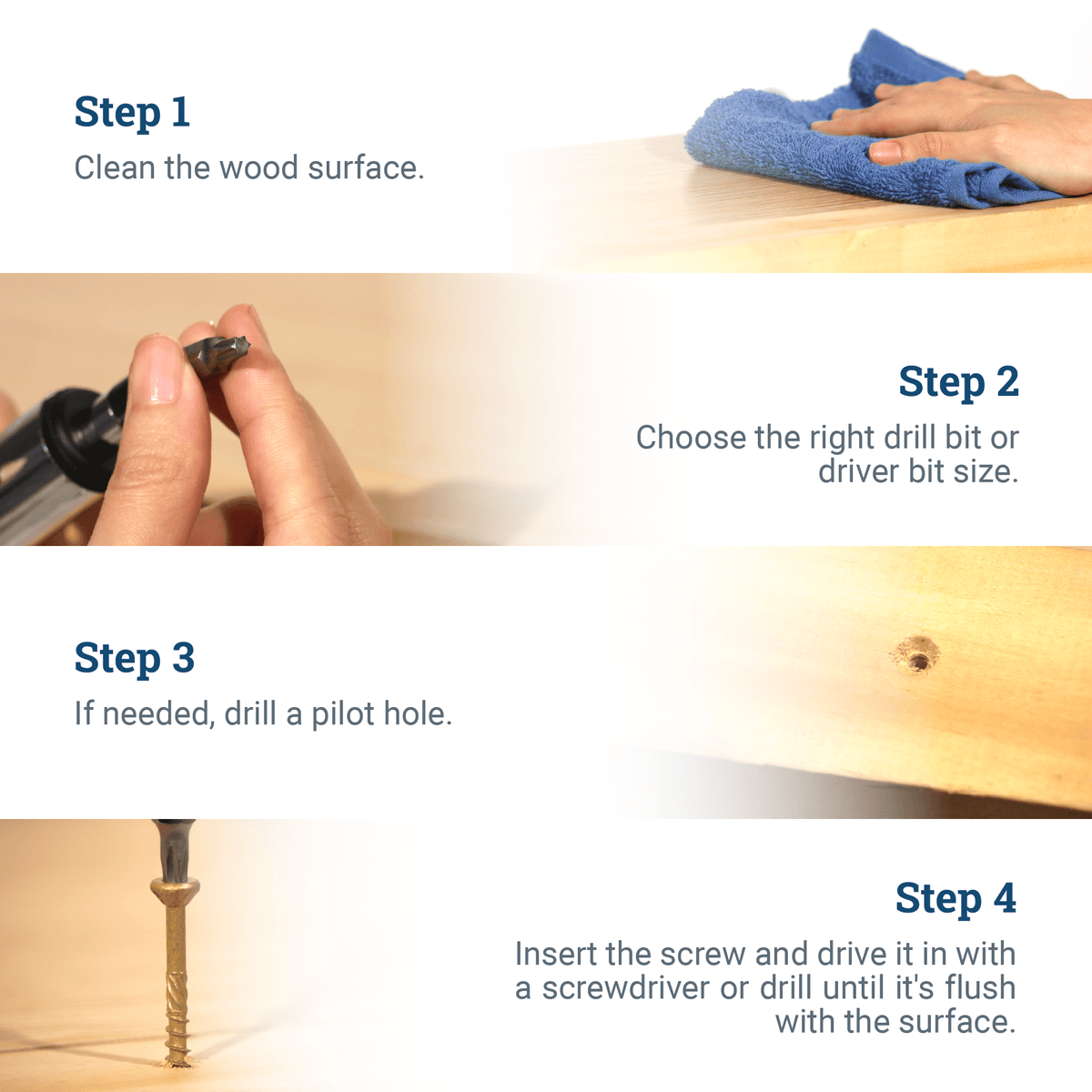 Step 1
Clean the wood surface.

Step 2
Choose the right drill bit or driver bit size.

Step 3
If needed, drill a pilot hole.

Step 4
Insert the screw and drive it in with a screwdriver or drill until it's flush with the surface.