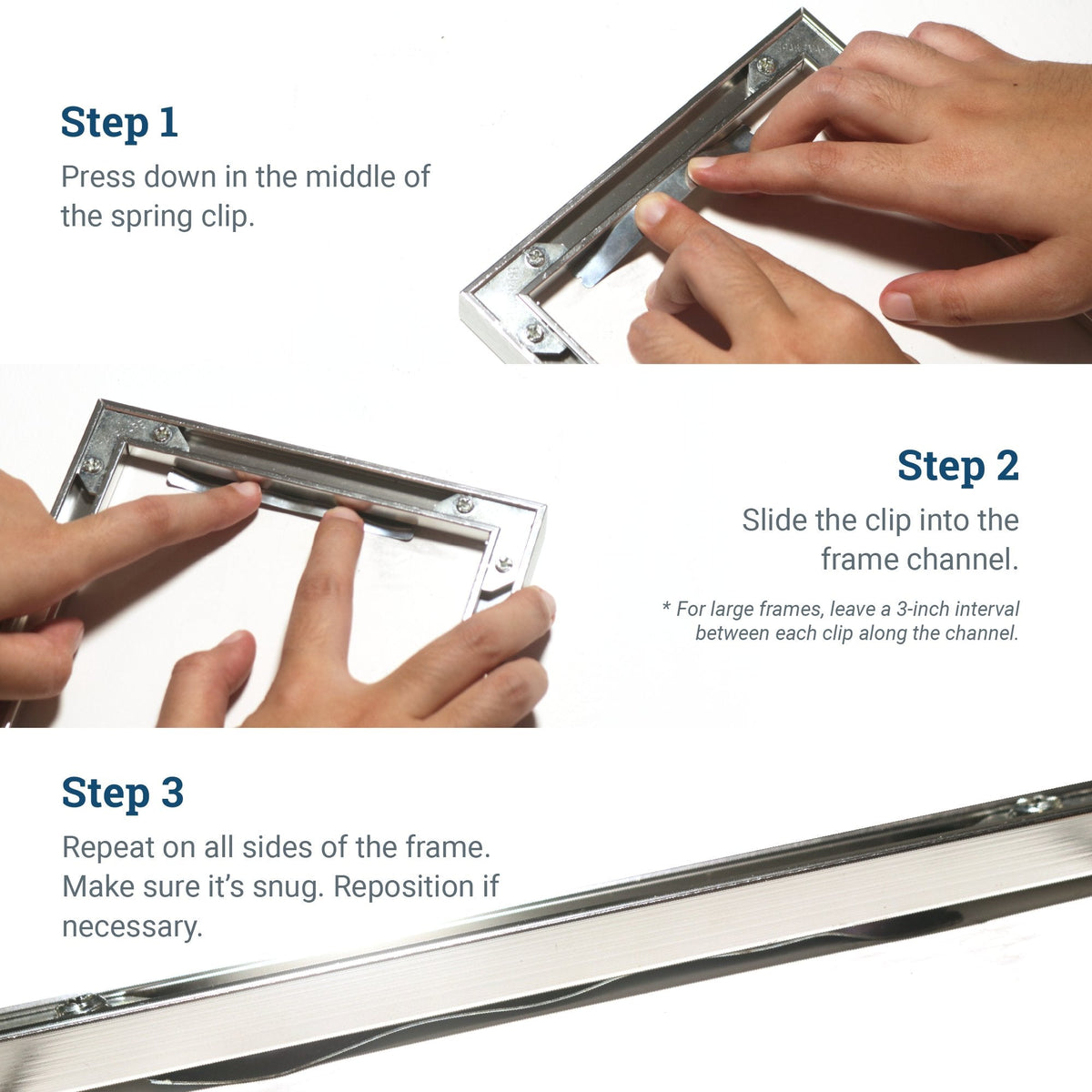 Step 1
Press down in the middle of the spring clip.

Step 2
Slide the clip into the frame channel.

* For large frames, leave a 3-inch interval between each clip along the channel.

Step 3
Repeat on all sides of the frame. Make sure it's snug. Reposition if necessary.