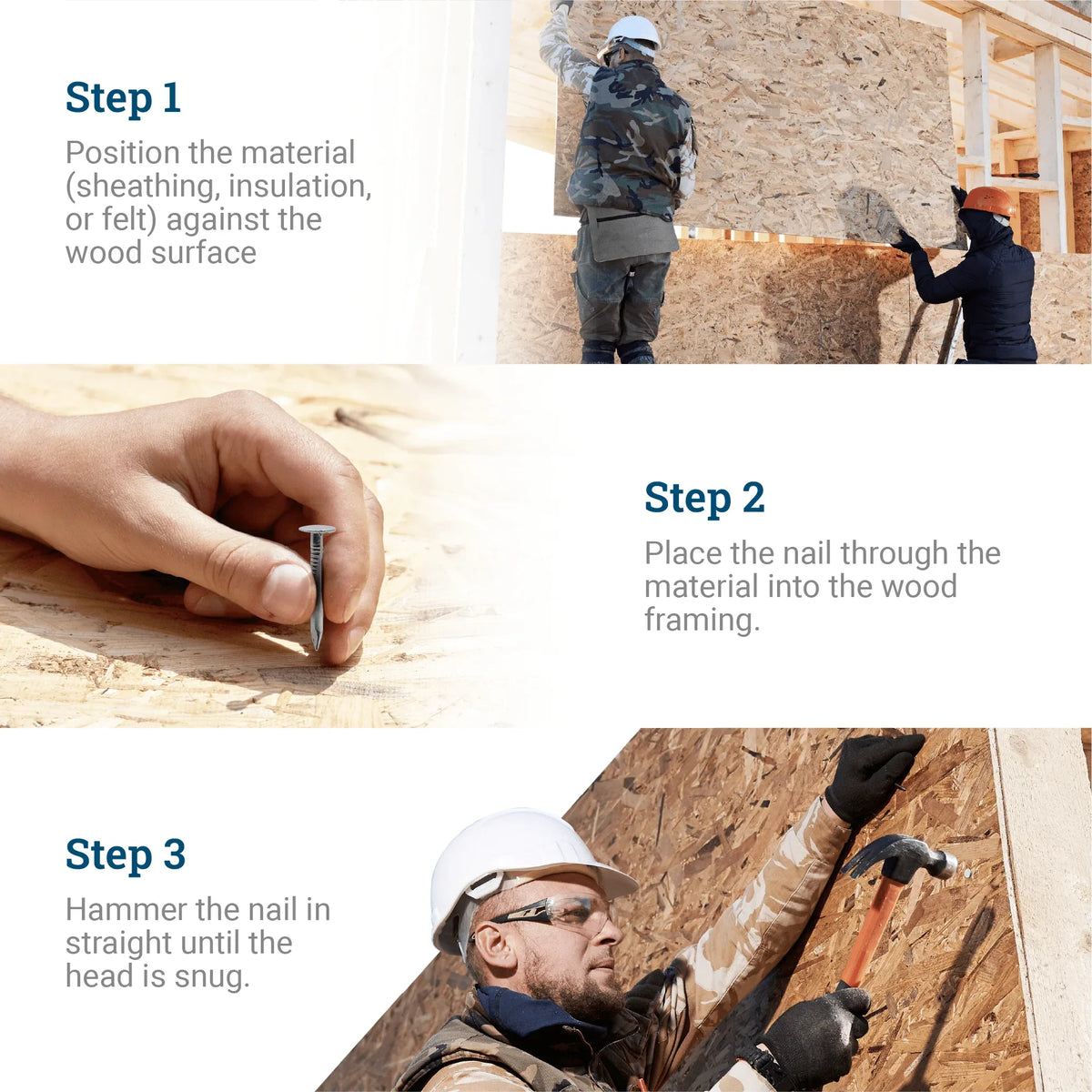 Step 1

Position the material (sheathing, insulation, or felt) against the wood surface

Step 2

Place the nail through the material into the wood framing.

Step 3

Hammer the nail in straight until the head is snug.