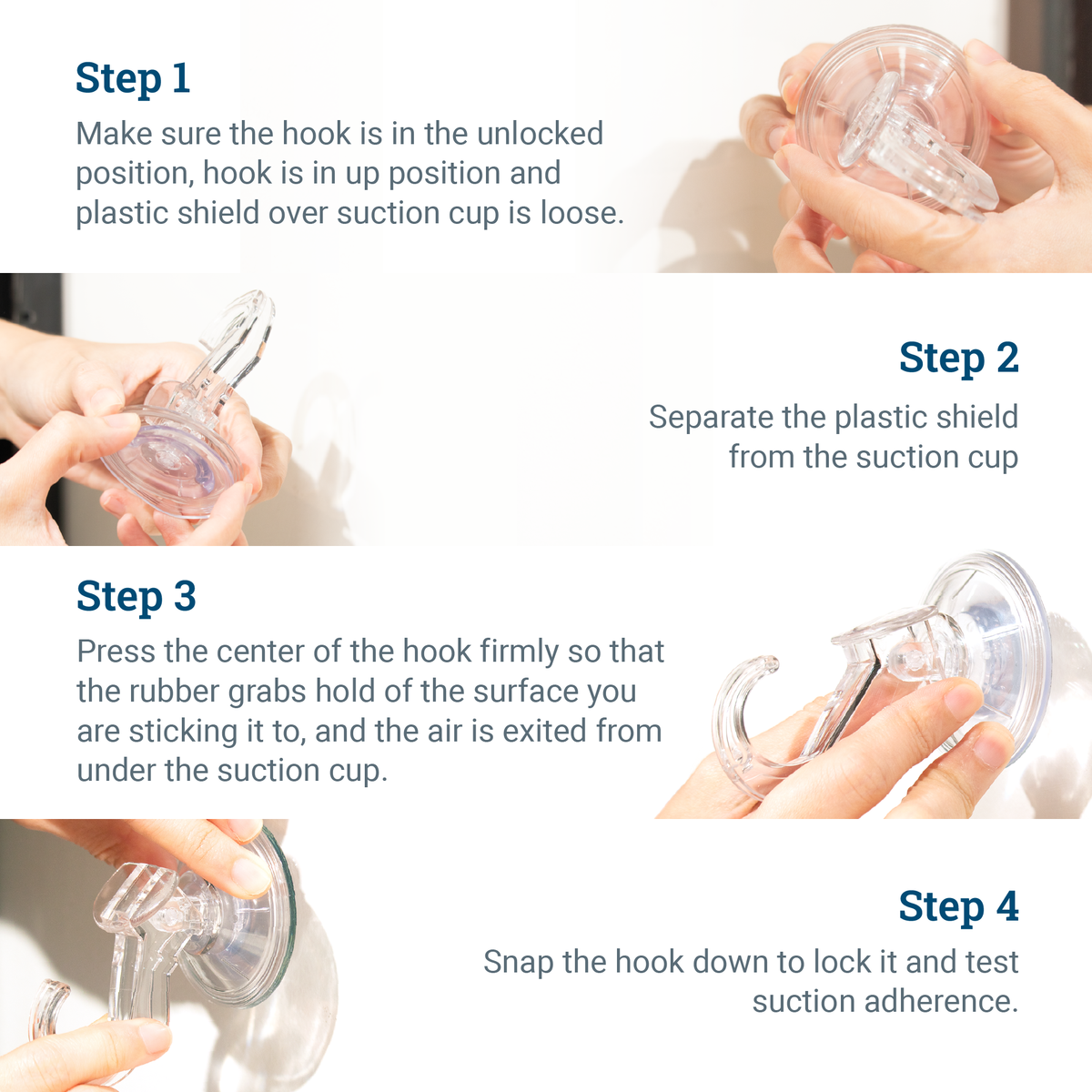 Step 1
Make sure the hook is in the unlocked position, hook is in up position and plastic shield over suction cup is loose.

Step 2
Separate the plastic shield from the suction cup

Step 3
Press the center of the hook firmly so that the rubber grabs hold of the surface you are sticking it to, and the air is exited from under the suction cup.

Step 4
Snap the hook down to lock it and test suction adherence.