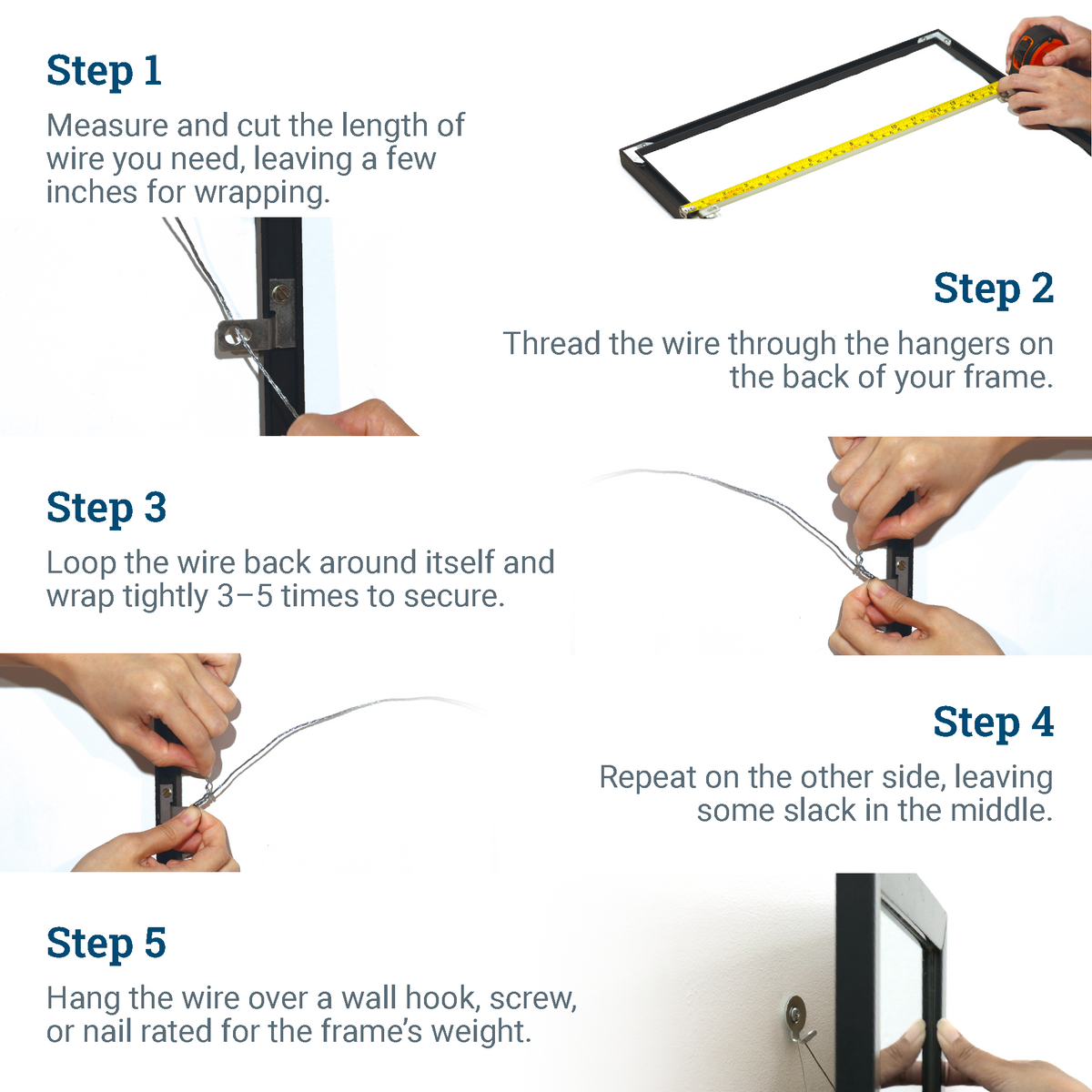 Step 1

Measure and cut the length of wire you need, leaving a few inches for wrapping.

Step 2

Thread the wire through the hangers on the back of your frame.

Step 3

Loop the wire back around itself and wrap tightly 3–5 times to secure.

Step 4

Repeat on the other side, leaving some slack in the middle.

Step 5

Hang the wire over a wall hook, screw, or nail rated for the frame's weight.