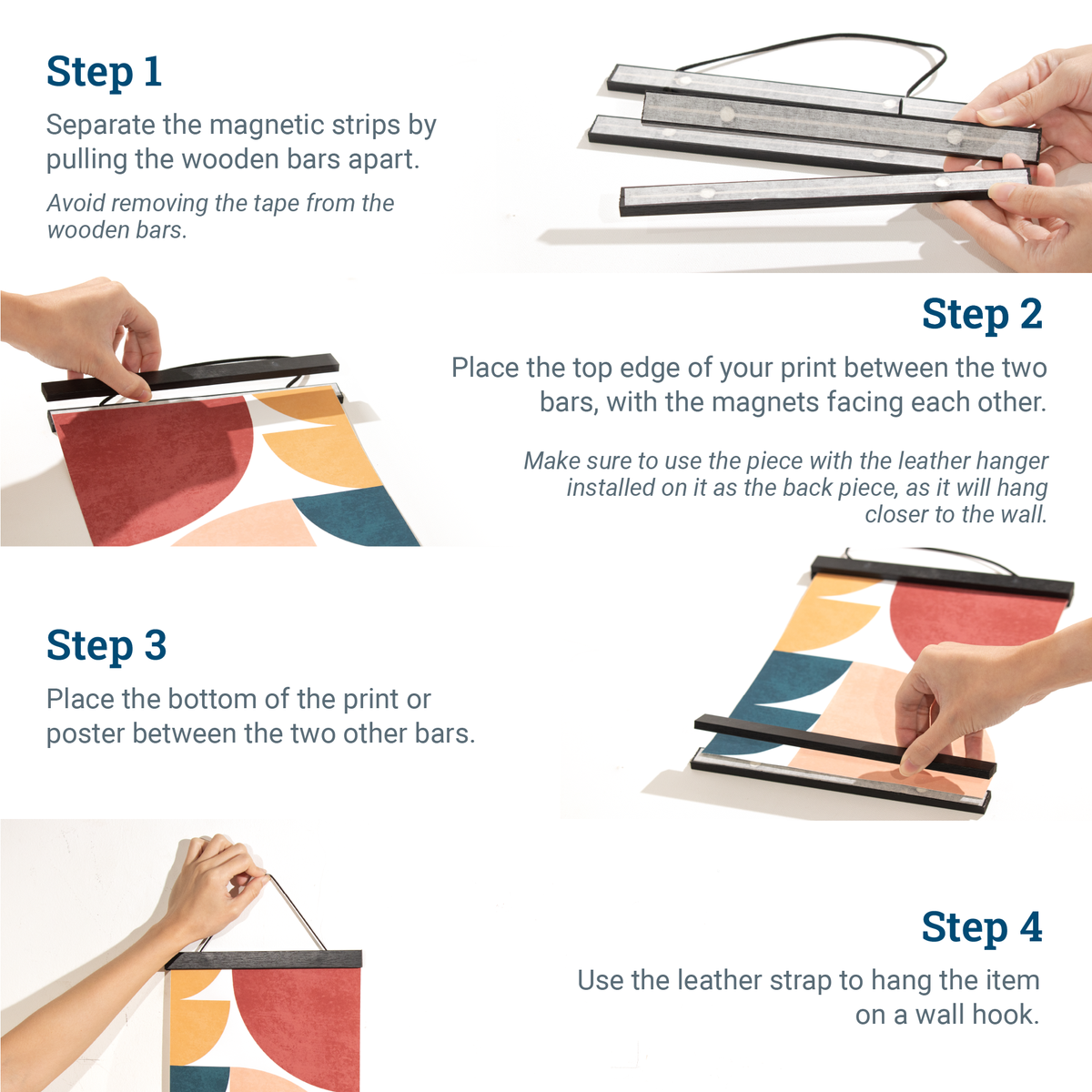 Step 1

Separate the magnetic strips by pulling the wooden bars apart.

Avoid removing the tape from the wooden bars.

Step 2

Place the top edge of your print between the two bars, with the magnets facing each other.

Make sure to use the piece with the leather hanger installed on it as the back piece, as it will hang closer to the wall.

Step 3

Place the bottom of the print or poster between the two other bars.

Step 4

Use the leather strap to hang the item on a wall hook.