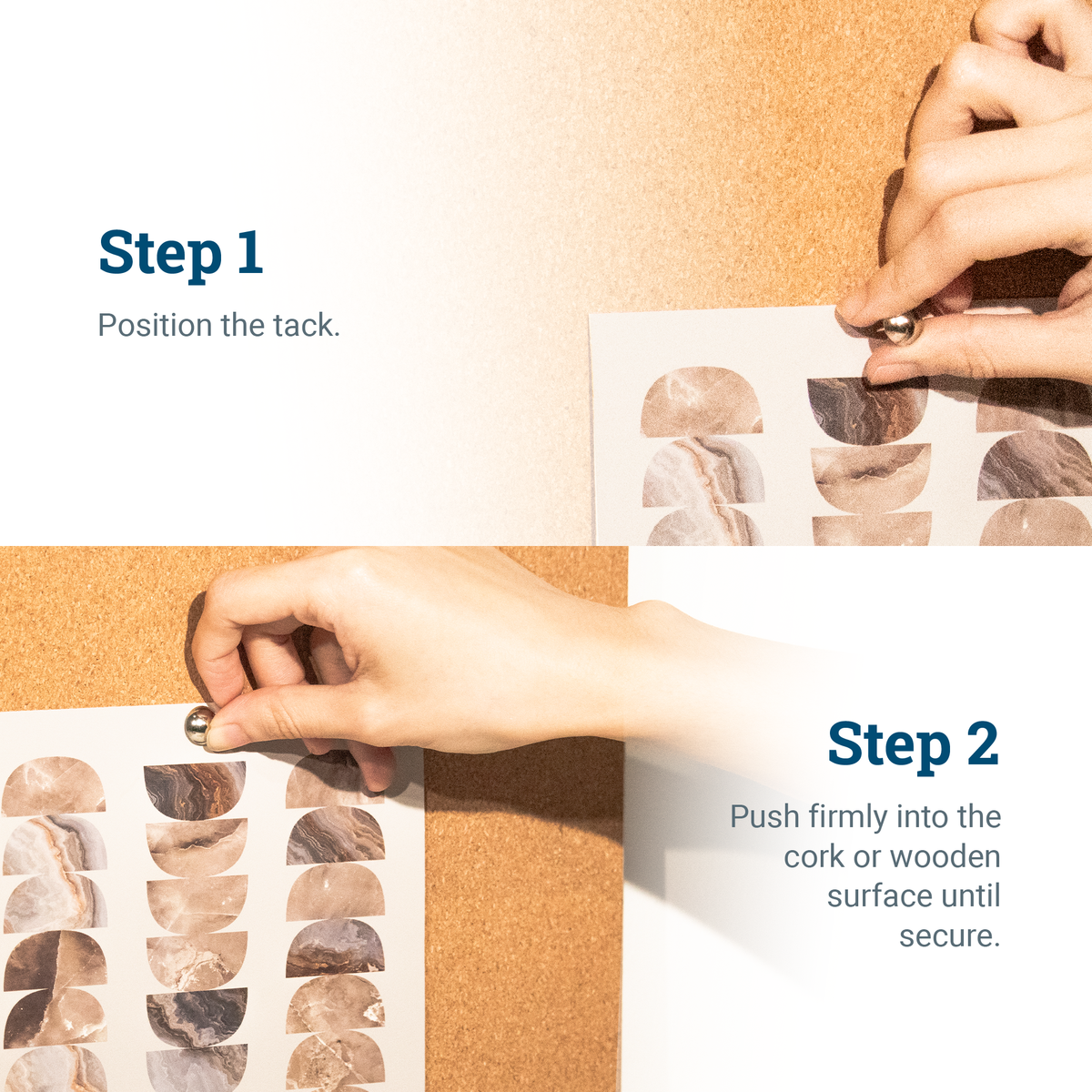 Step 1

Position the tack.

Step 2

Push firmly into the cork or wooden surface until secure.