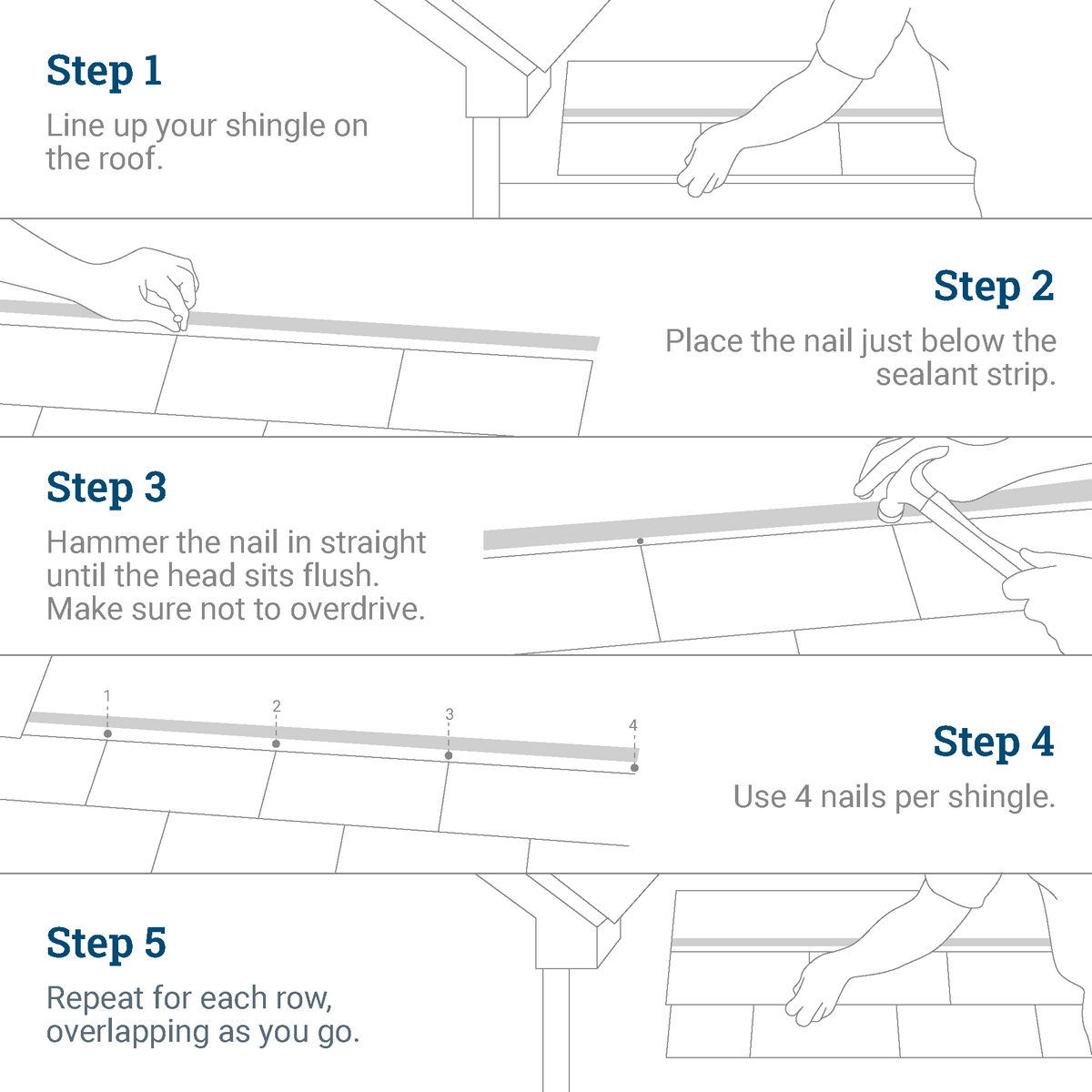 Step 1

Line up your shingle on the roof.

Step 2

Place the nail just below the sealant strip.

Step 3

Hammer the nail in straight until the head sits flush. Make sure not to overdrive.

1
2
3
4

Step 4

Use 4 nails per shingle.

Step 5

Repeat for each row, overlapping as you go.