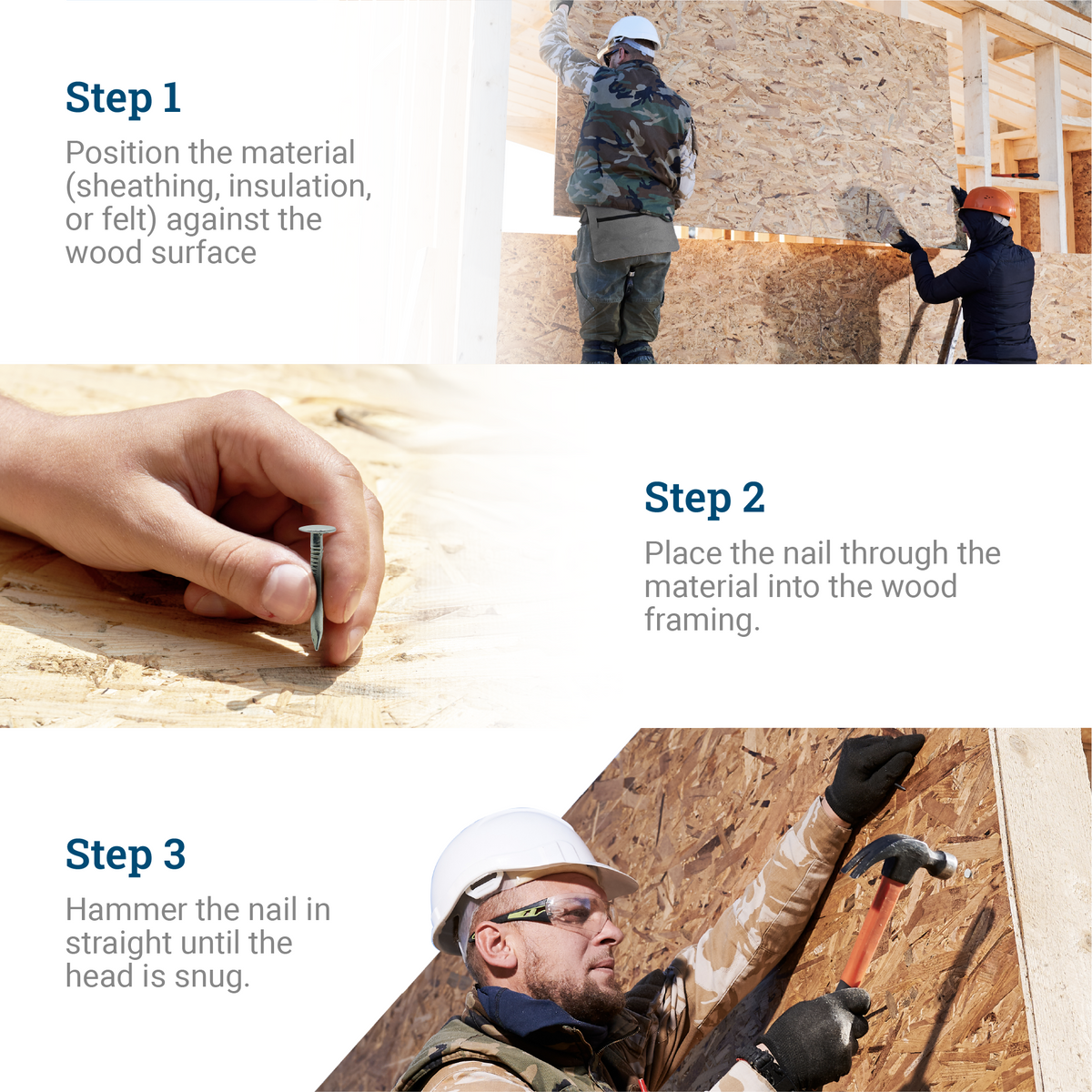 Step 1

Position the material (sheathing, insulation, or felt) against the wood surface

Step 2

Place the nail through the material into the wood framing.

Step 3

Hammer the nail in straight until the head is snug.