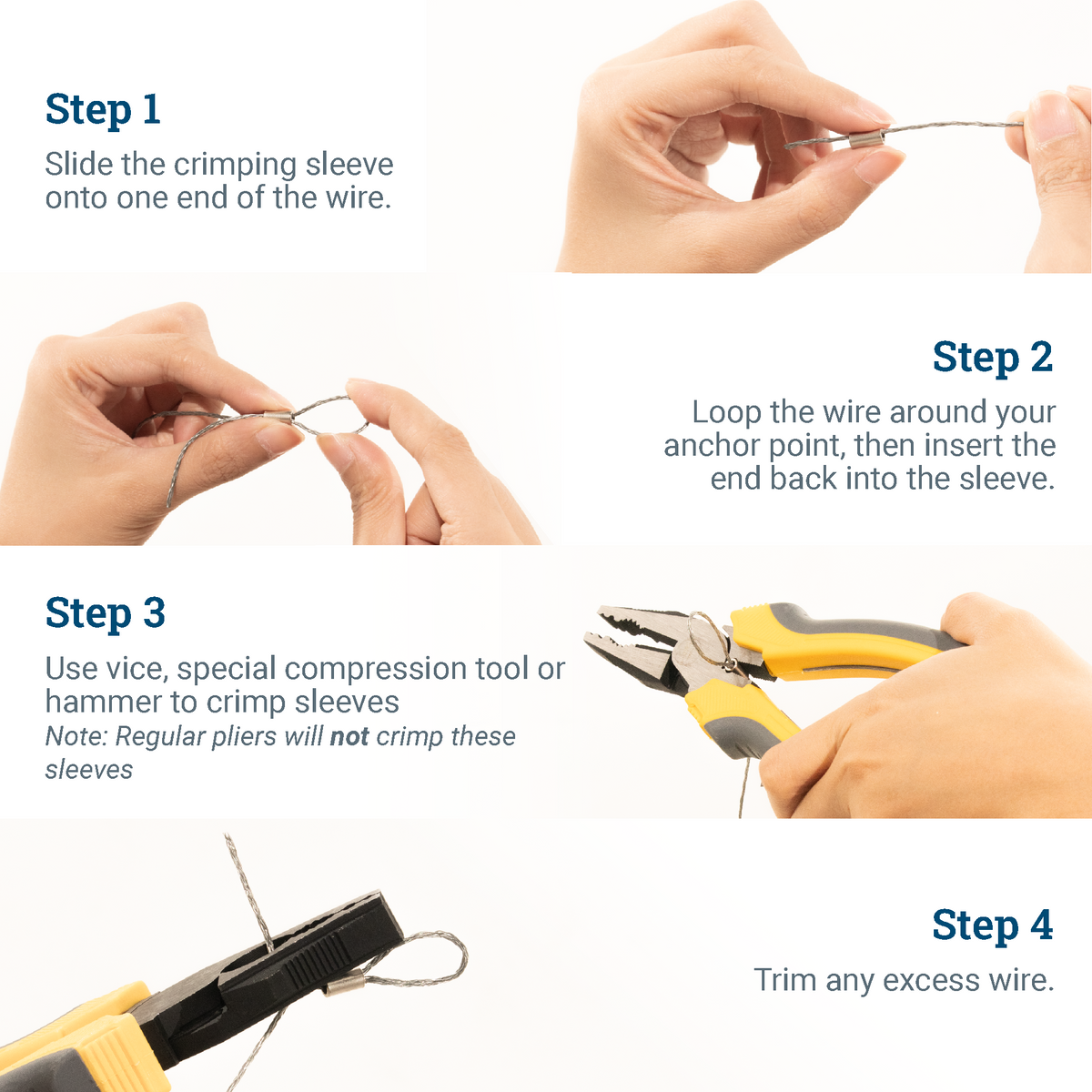 Step 1

Slide the crimping sleeve onto one end of the wire.

Step 2

Loop the wire around your anchor point, then insert the end back into the sleeve.

Step 3

Use vice, special compression tool or hammer to crimp sleeves

Note: Regular pliers will not crimp these sleeves

Step 4

Trim any excess wire.