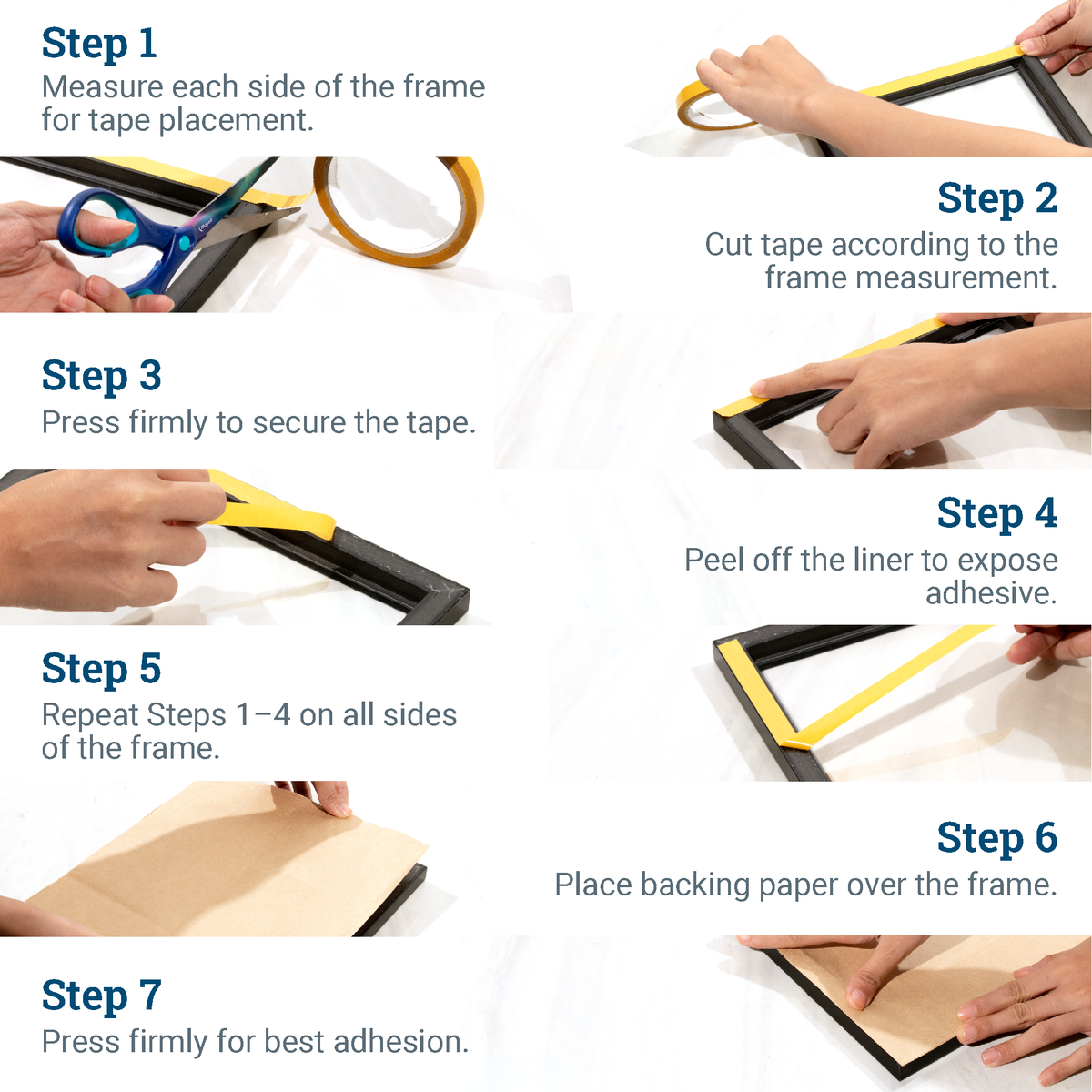 Step 1
Measure each side of the frame for tape placement.

Step 2
Cut tape according to the frame measurement.

Step 3
Press firmly to secure the tape.

Step 4
Peel off the liner to expose adhesive.

Step 5
Repeat Steps 1–4 on all sides of the frame.

Step 6
Place backing paper over the frame.

Step 7
Press firmly for best adhesion.